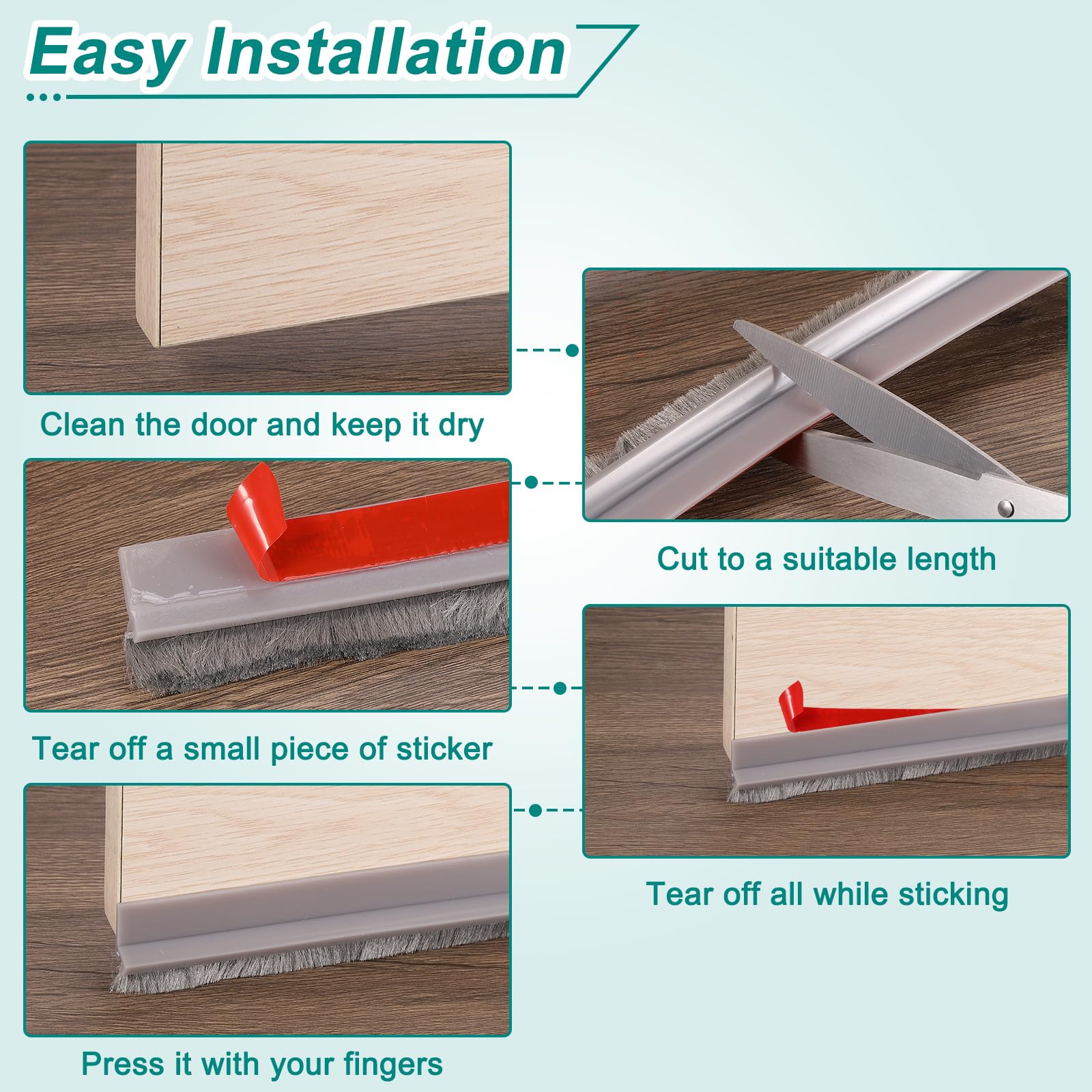 Easy Installation

Clean the door and keep it dry

Cut to a suitable length

Tear off a small piece of sticker

Tear off all while sticking

Press it with your fingers