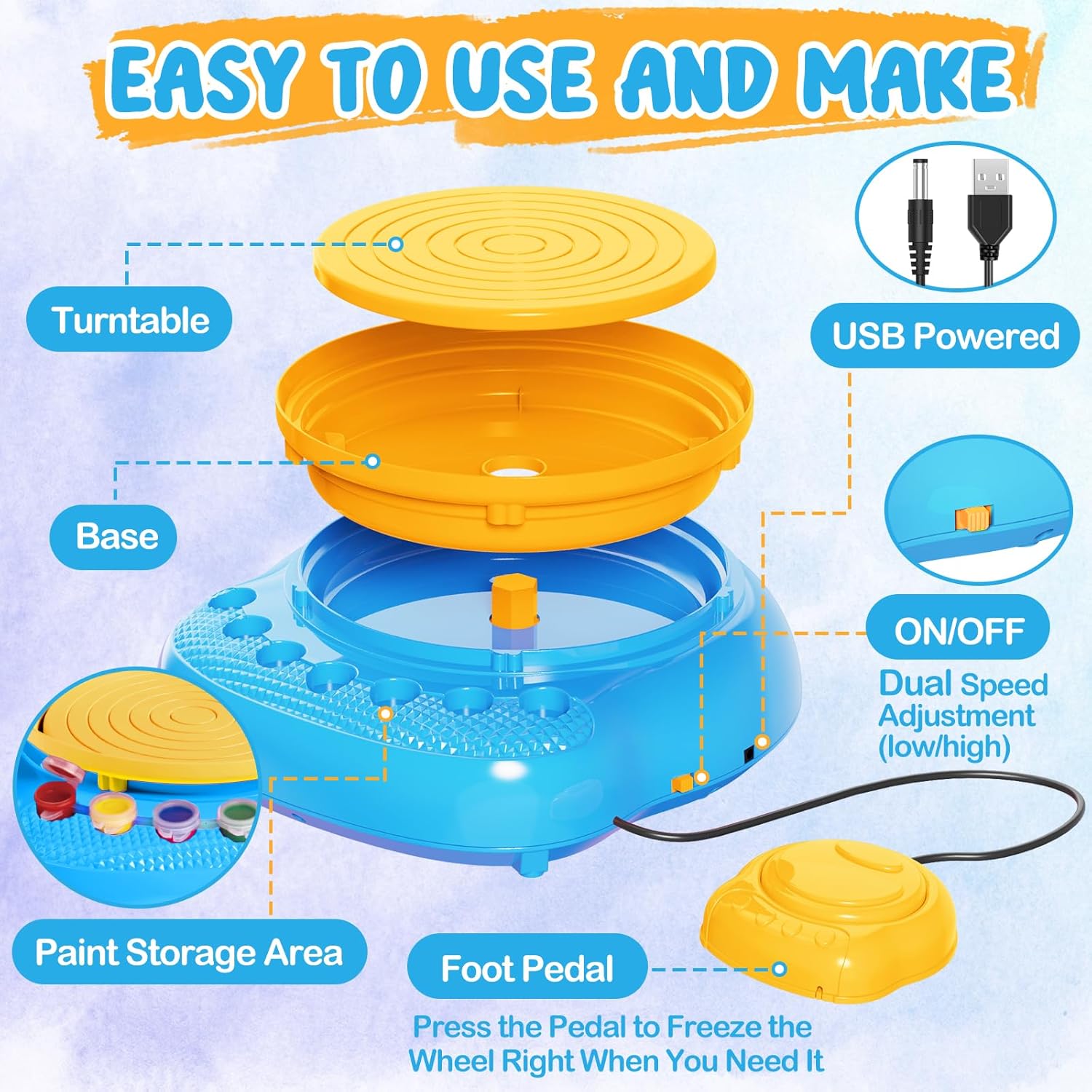 EASY TO USE AND MAKE

Turntable

USB Powered

Base

ON/OFF

Dual Speed Adjustment (low/high)

Paint Storage Area

Foot Pedal

Press the Pedal to Freeze the Wheel Right When You Need It