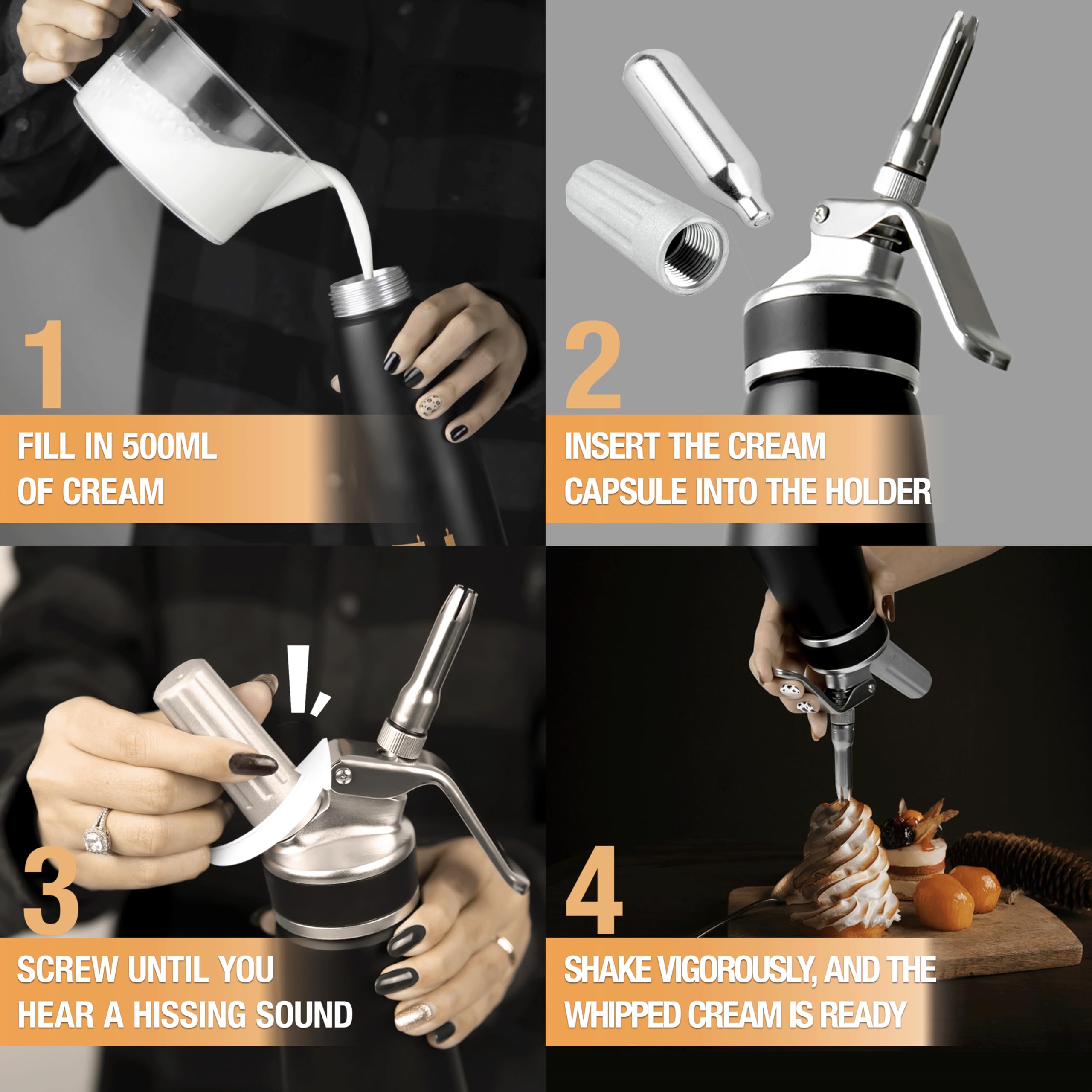 1
FILL IN 500ML OF CREAM

2
INSERT THE CREAM CAPSULE INTO THE HOLDER

3
SCREW UNTIL YOU HEAR A HISSING SOUND

4
SHAKE VIGOROUSLY, AND THE WHIPPED CREAM IS READY