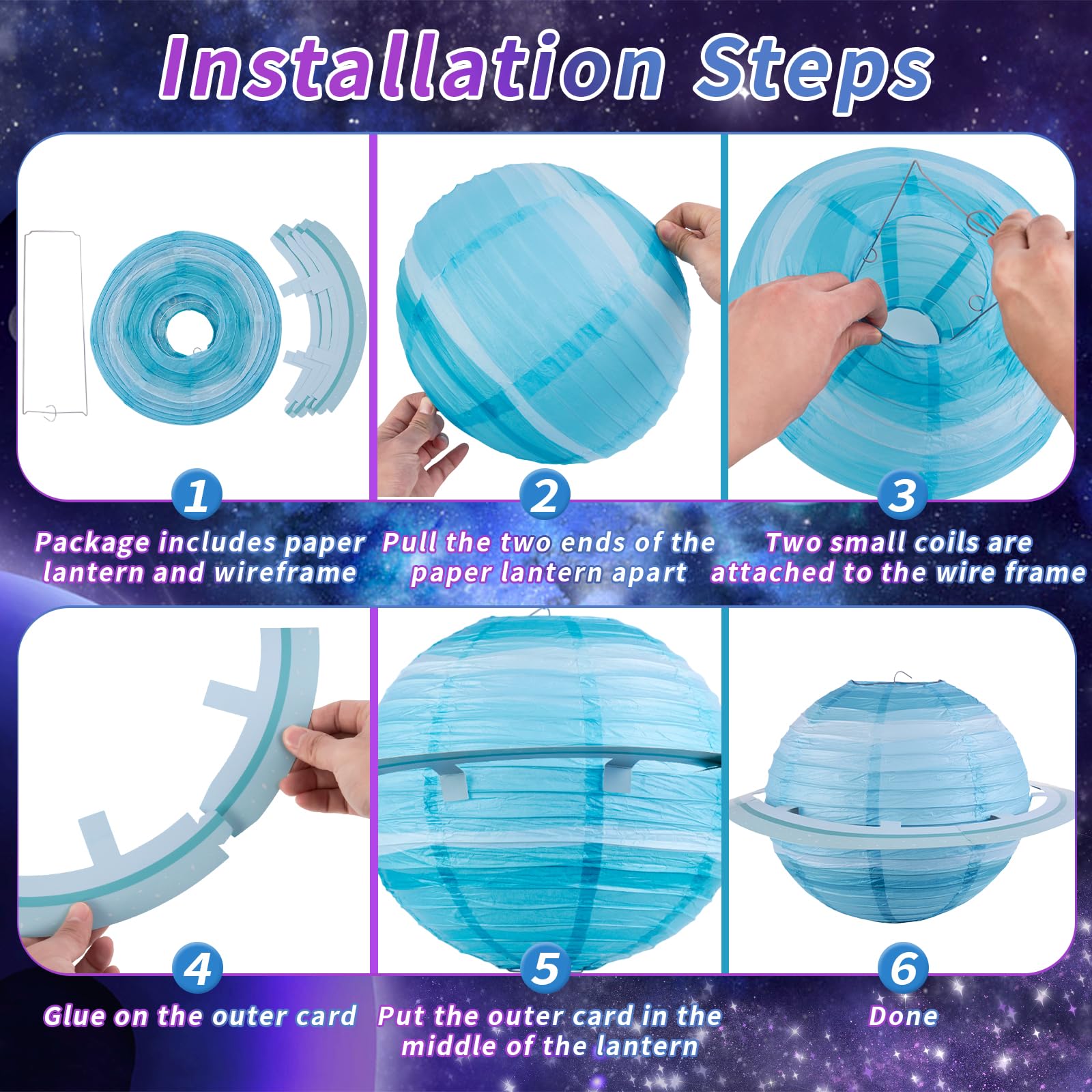 Installation Steps

1
Package includes paper lantern and wireframe

2
Pull the two ends of the paper lantern apart

3
Two small coils are attached to the wire frame

4
Glue on the outer card

5
Put the outer card in the middle of the lantern

6
Done