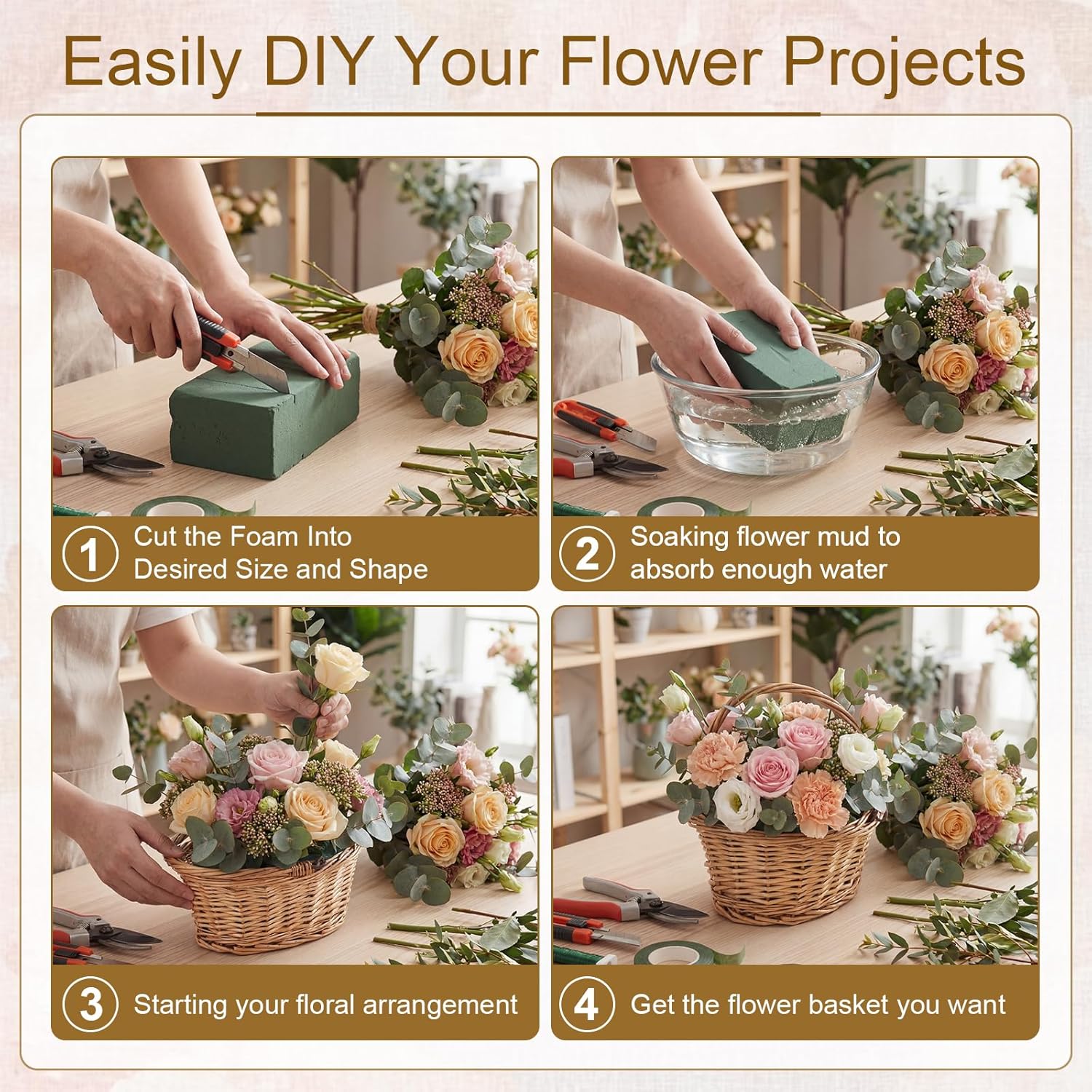 Easily DIY Your Flower Projects

1 Cut the Foam Into Desired Size and Shape

2 Soaking flower mud to absorb enough water

3 Starting your floral arrangement

4 Get the flower basket you want