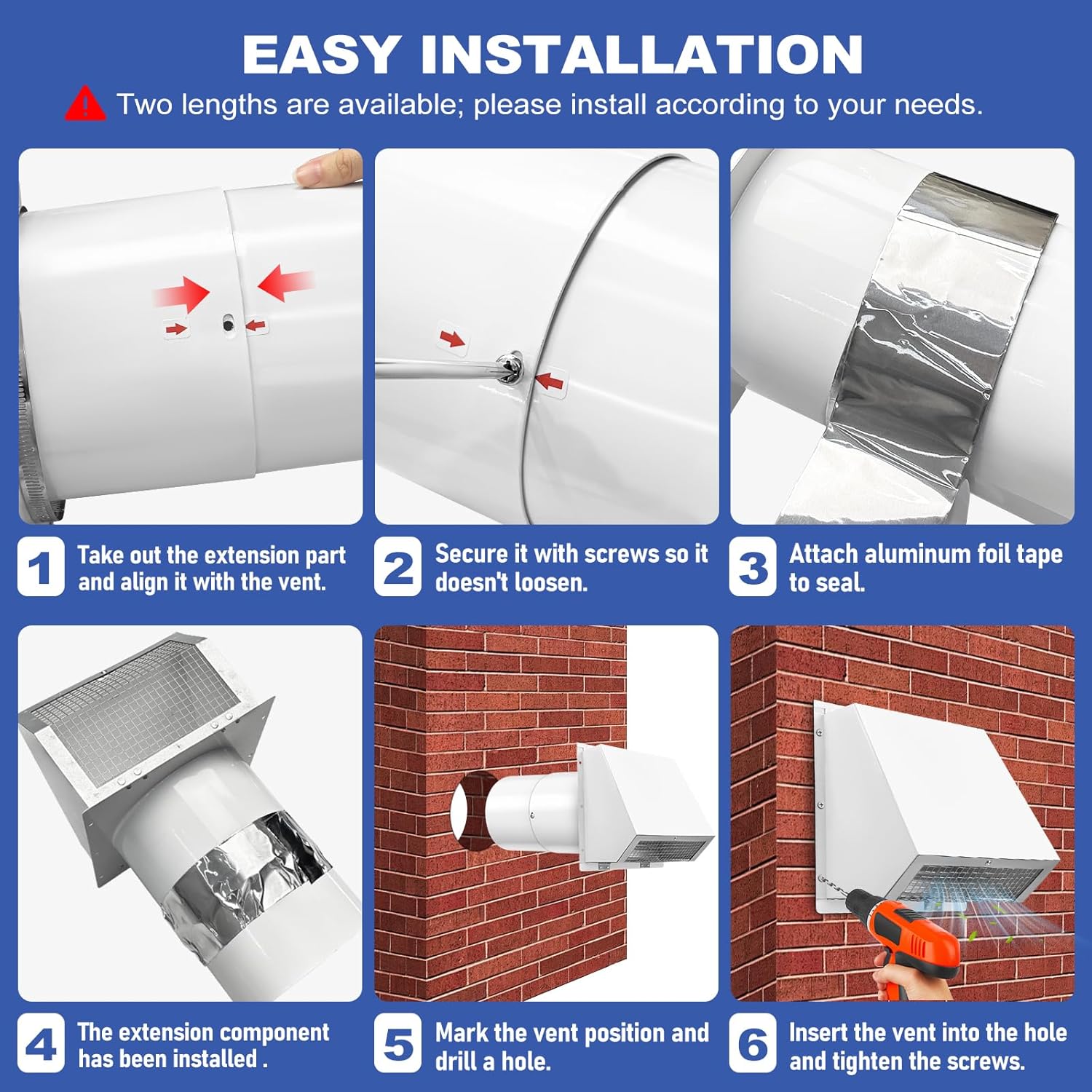 EASY INSTALLATION

Two lengths are available; please install according to your needs.

1 Take out the extension part and align it with the vent.

2 Secure it with screws so it doesn't loosen.

3 Attach aluminum foil tape to seal.

4 The extension component has been installed .

5 Mark the vent position and drill a hole.

6 Insert the vent into the hole and tighten the screws.