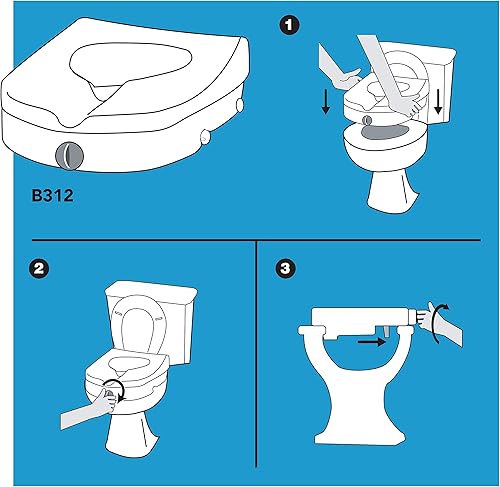 B312

1

2

3