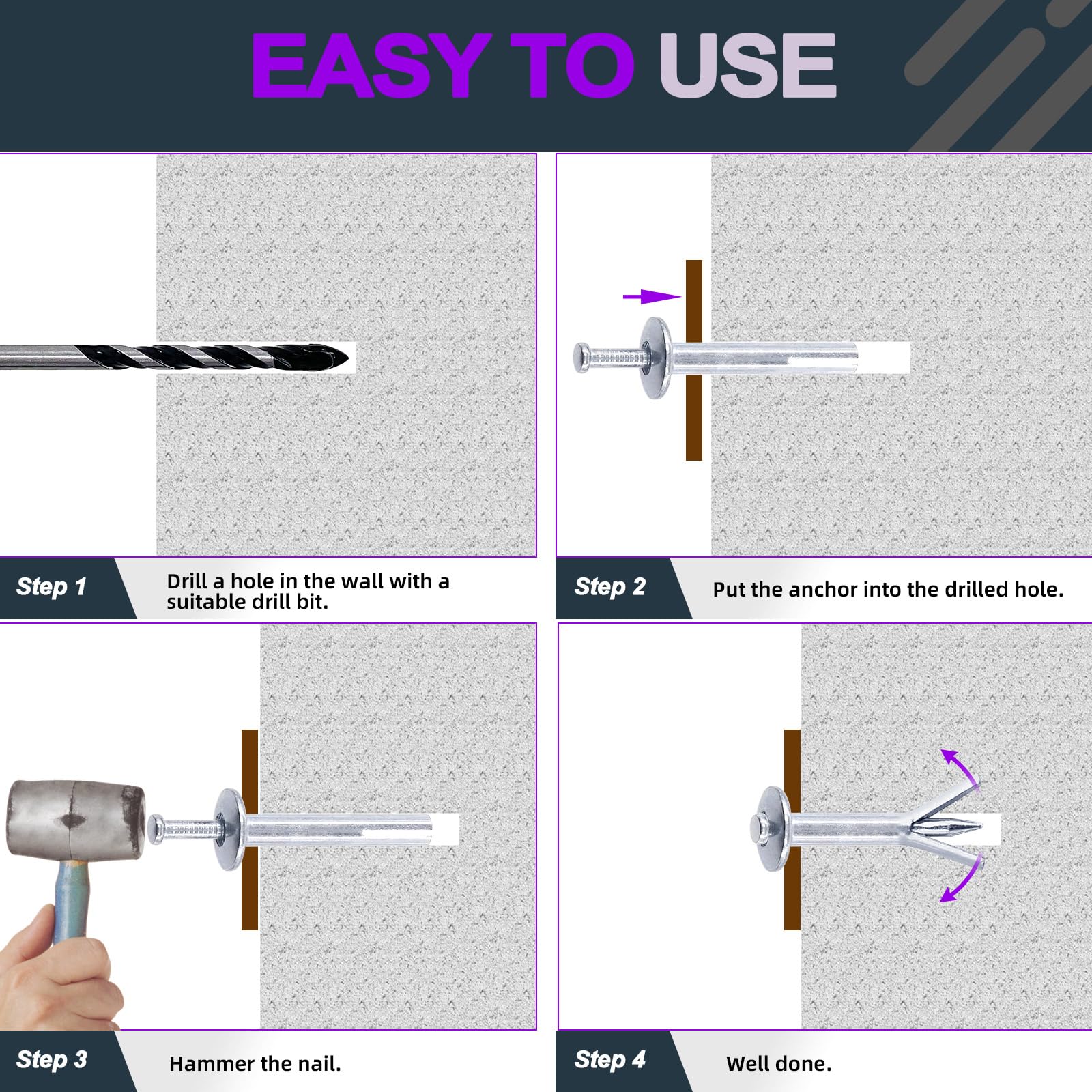 EASY TO USE

Step 1
Drill a hole in the wall with a suitable drill bit.

Step 2
Put the anchor into the drilled hole.

Step 3
Hammer the nail.

Step 4
Well done.