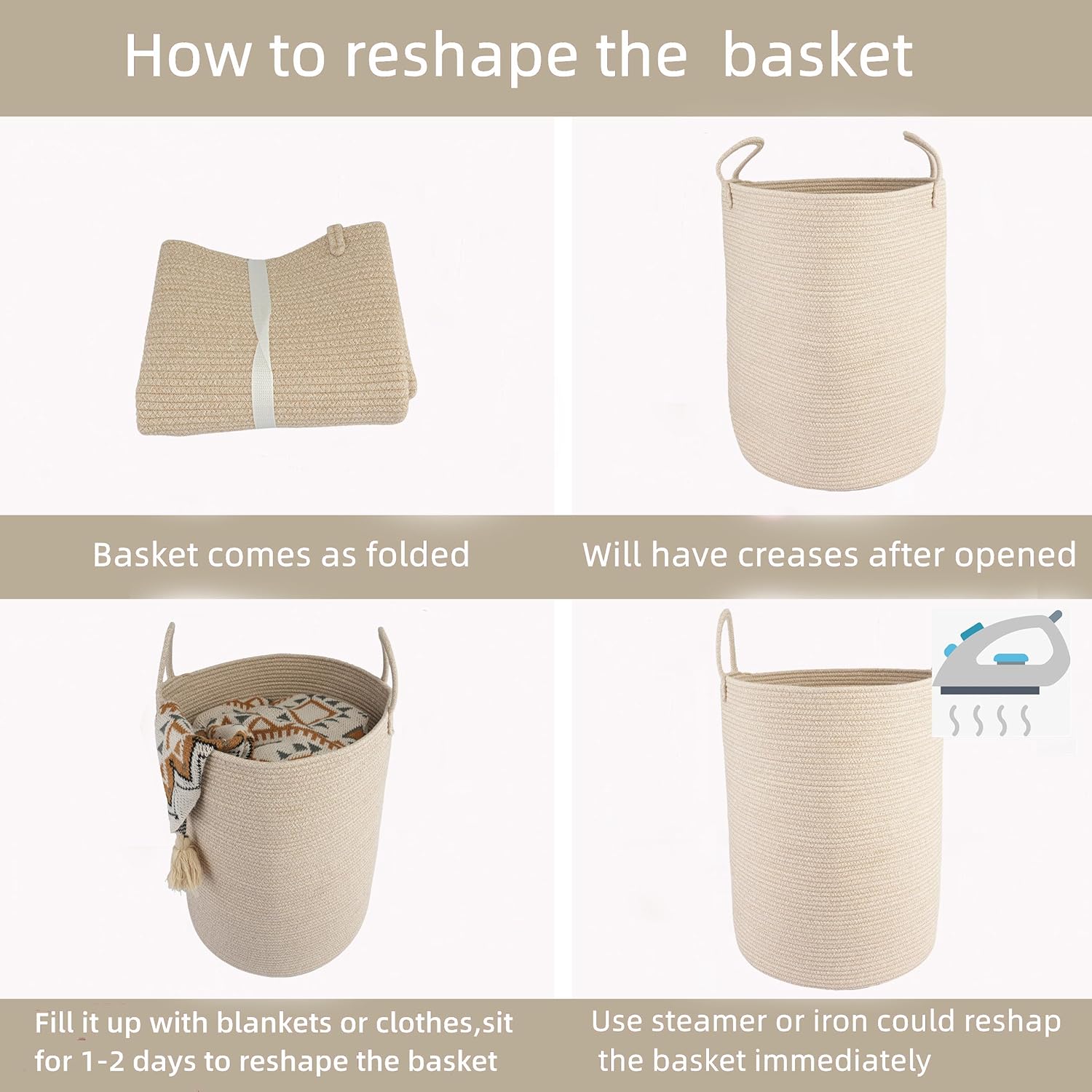 How to reshape the basket

Basket comes as folded

Will have creases after opened

Fill it up with blankets or clothes,sit for 1-2 days to reshape the basket

Use steamer or iron could reshap the basket immediately