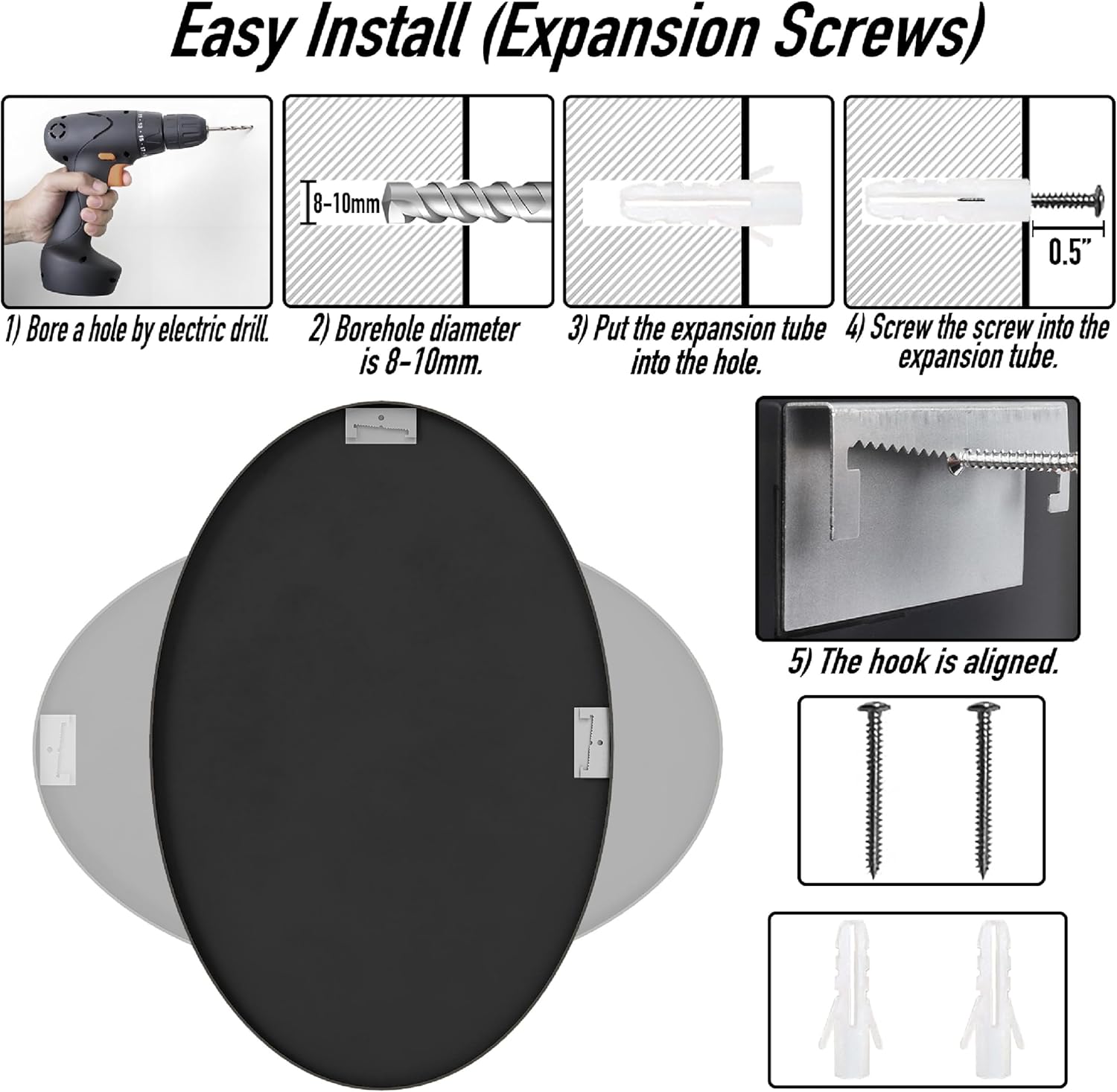 Easy Install (Expansion Screws)

8-10mm

0.5"

1) Bore a hole by electric drill.

2) Borehole diameter is 8-10mm.

3) Put the expansion tube into the hole.

4) Screw the screw into the expansion tube.

5) The hook is aligned.