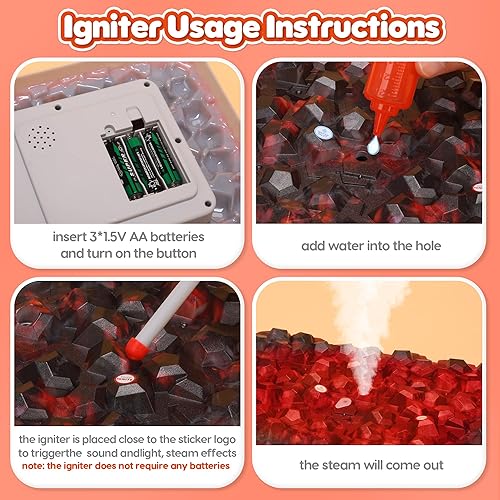 Igniter Usage Instructions

insert 3*1.5V AA batteries and turn on the button

add water into the hole

the igniter is placed close to the sticker logo to triggerthe sound andlight, steam effects
note: the igniter does not require any batteries

the steam will come out