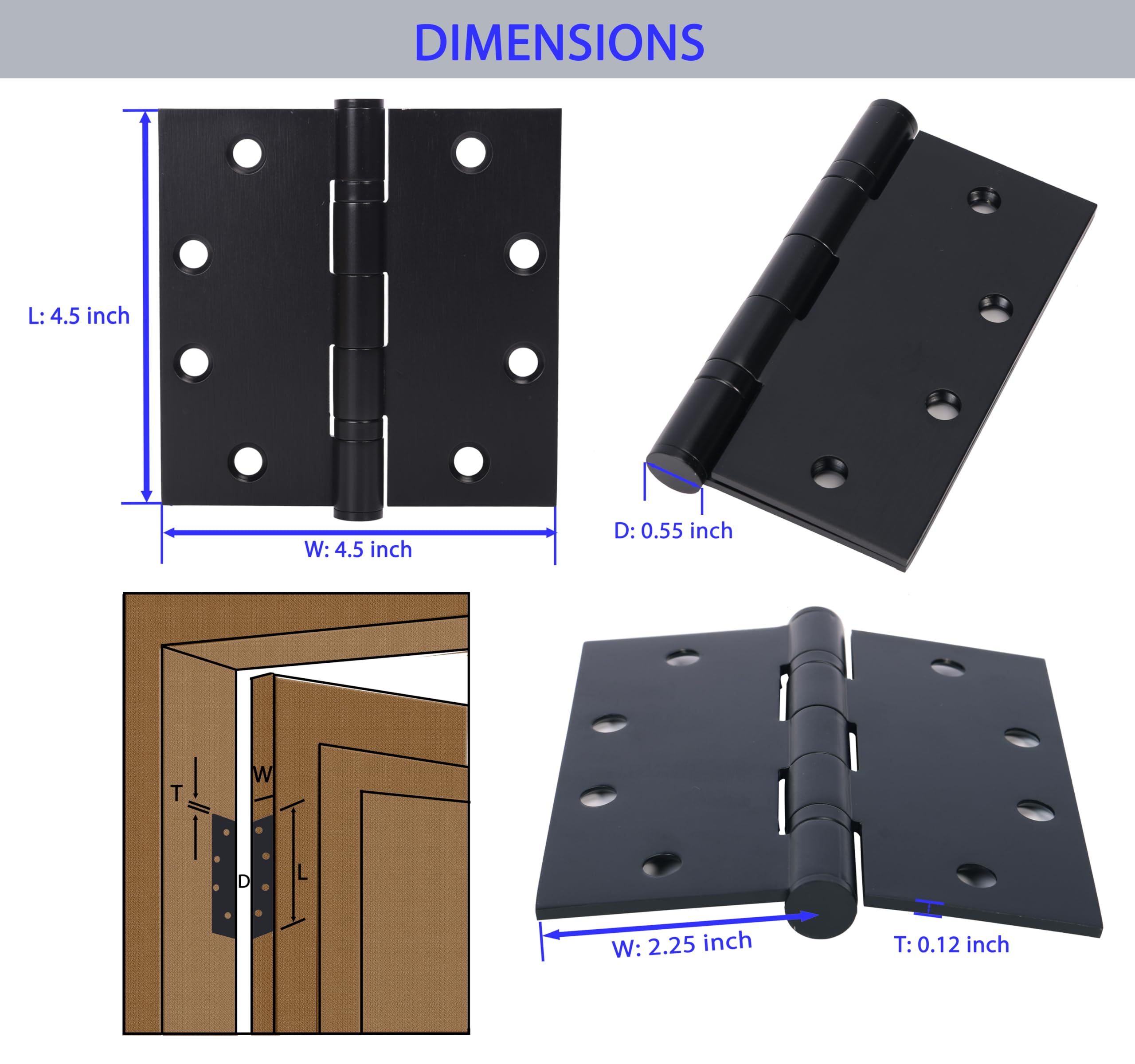 DIMENSIONS

L: 4.5 inch

W: 4.5 inch

D: 0.55 inch

T

W

D

L

W: 2.25 inch

T: 0.12 inch