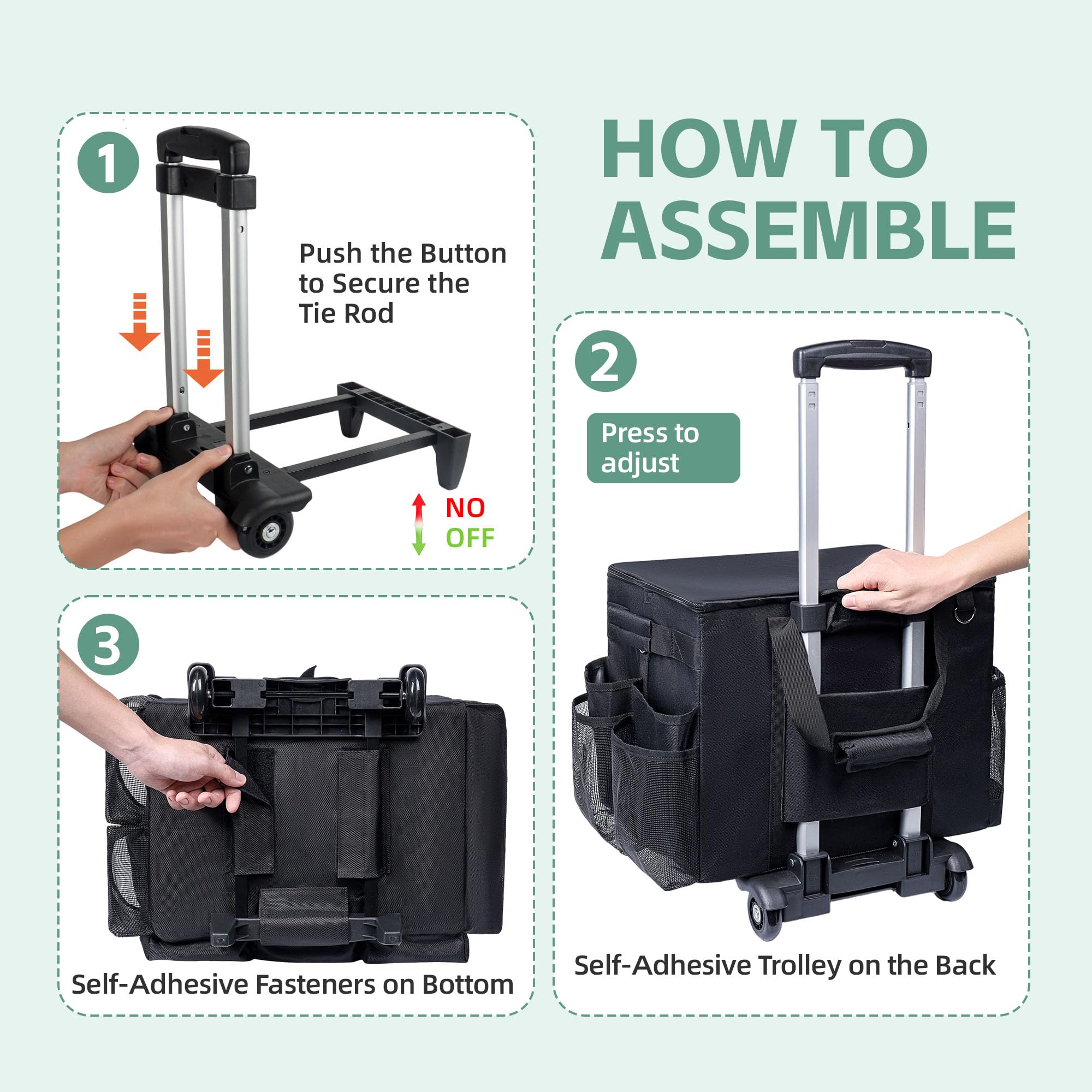 HOW TO ASSEMBLE

1

Push the Button to Secure the Tie Rod

NO
OFF

2

Press to adjust

Self-Adhesive Trolley on the Back

3

Self-Adhesive Fasteners on Bottom