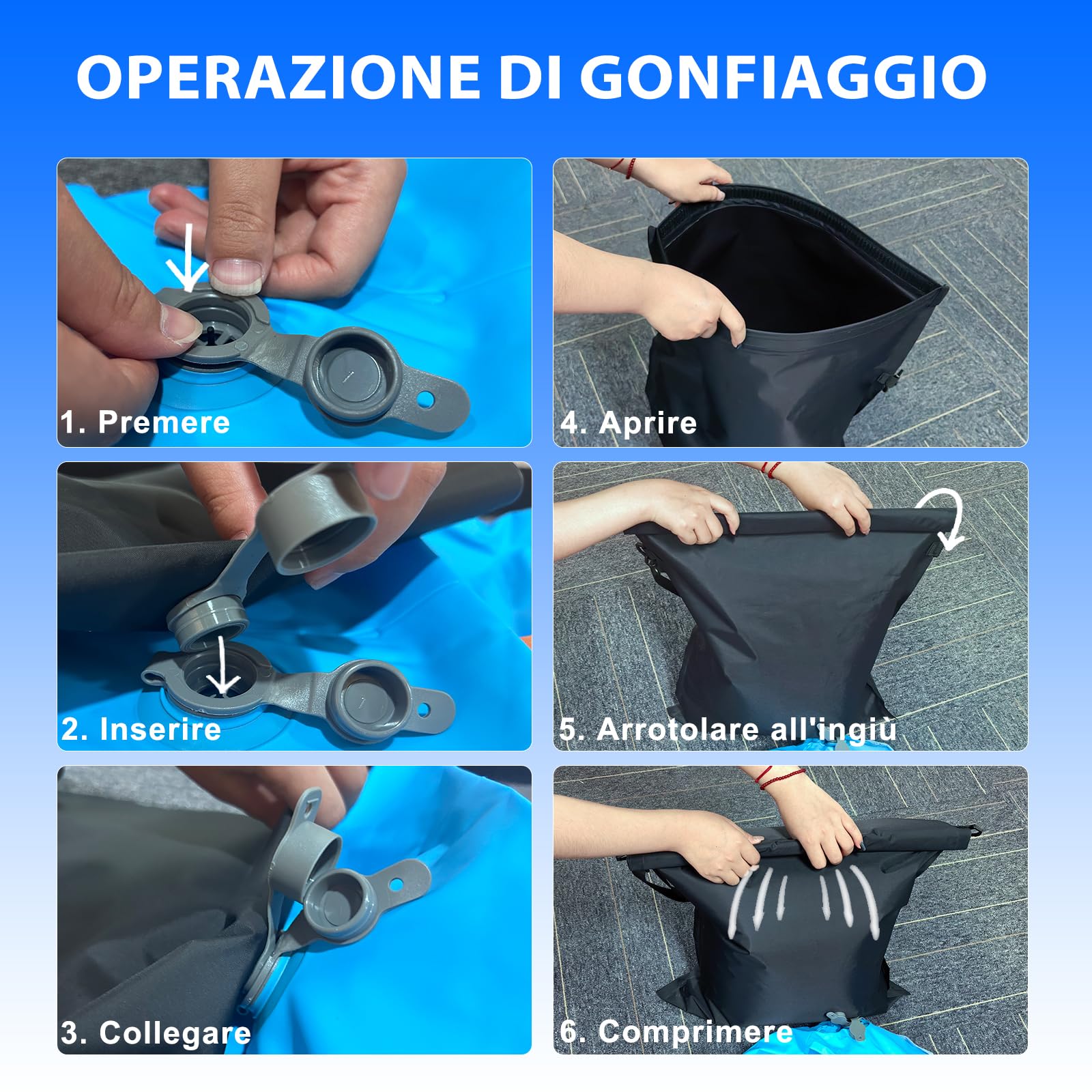 OPERAZIONE DI GONFIAGGIO

1. Premere

2. Inserire

3. Collegare

4. Aprire

5. Arrotolare all'ingiù

6. Comprimere