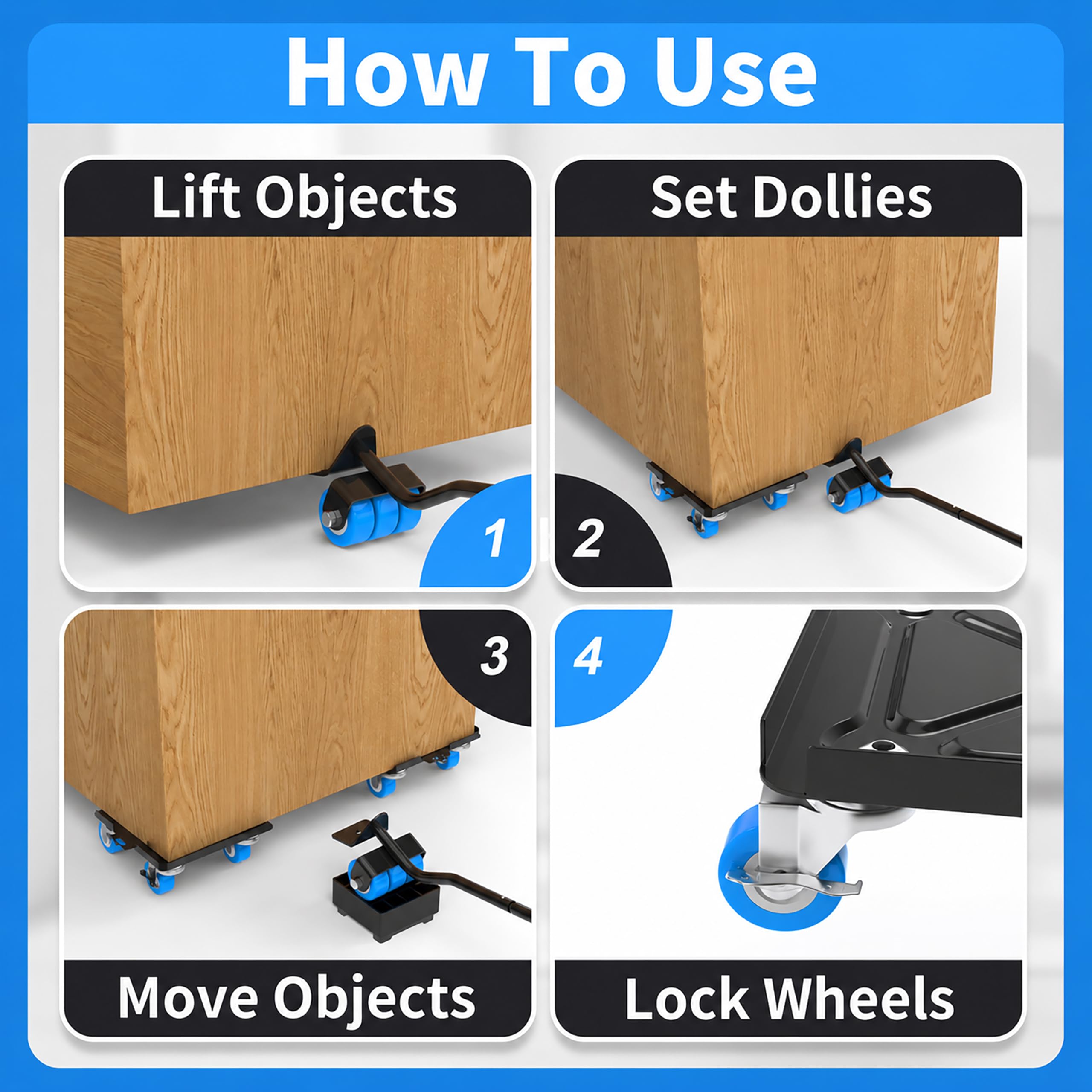 How To Use

Lift Objects

1

Set Dollies

2

3

Move Objects

4

Lock Wheels