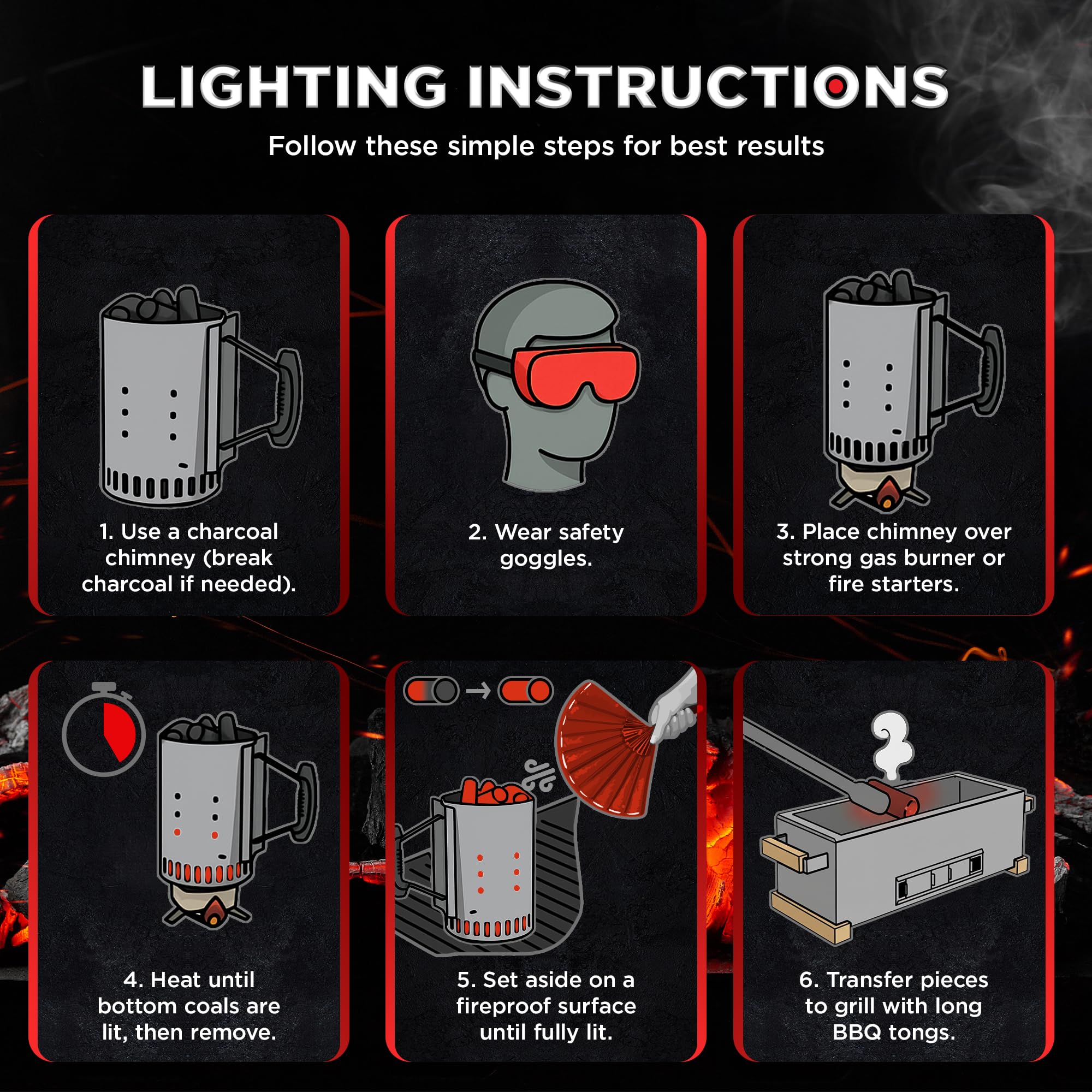 LIGHTING INSTRUCTIONS

Follow these simple steps for best results

1. Use a charcoal chimney (break charcoal if needed).

2. Wear safety goggles.

3. Place chimney over strong gas burner or fire starters.

4. Heat until bottom coals are lit, then remove.

5. Set aside on a fireproof surface until fully lit.

6. Transfer pieces to grill with long BBQ tongs.