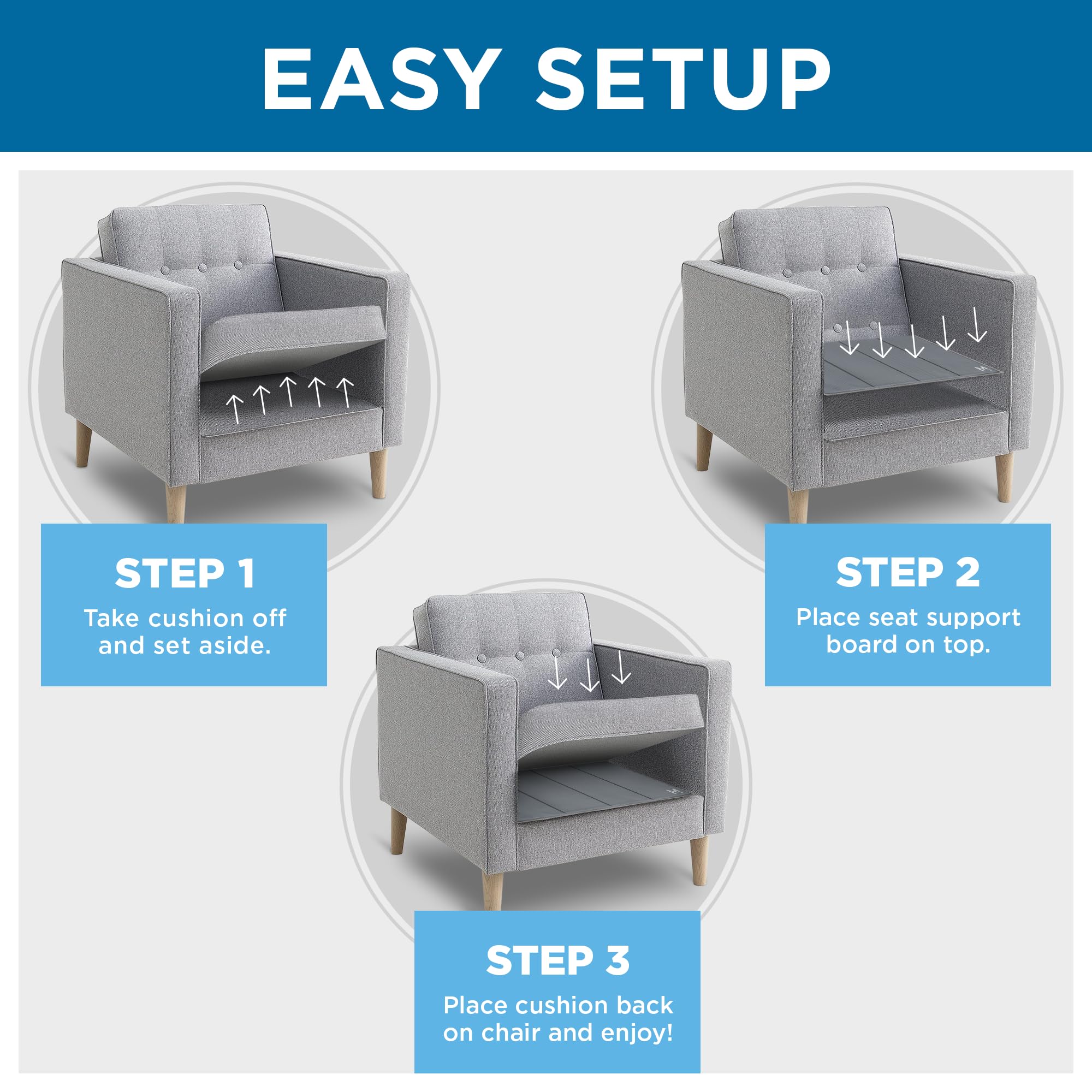 EASY SETUP

STEP 1
Take cushion off and set aside.

STEP 2
Place seat support board on top.

STEP 3
Place cushion back on chair and enjoy!