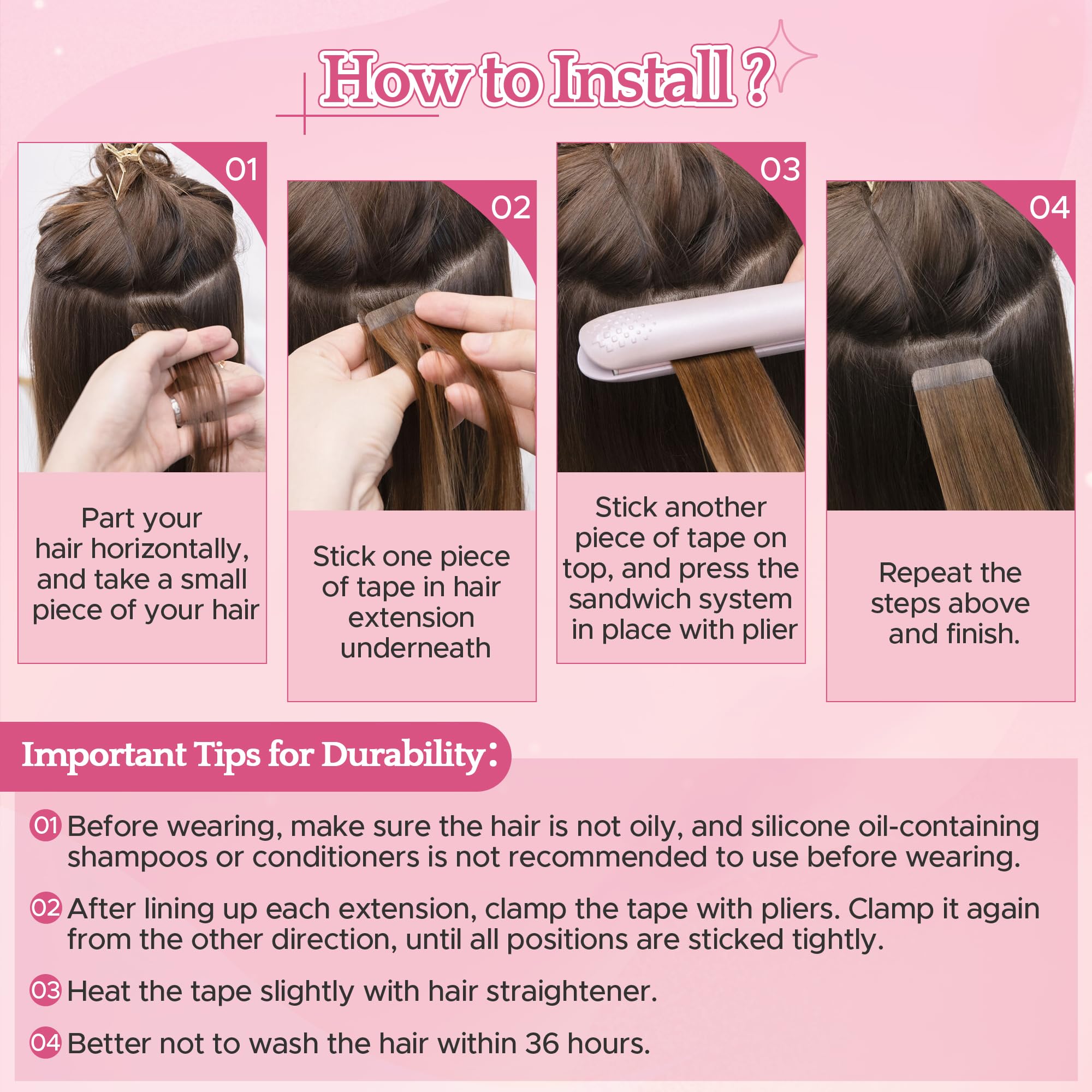 How to Install ?

01

Part your hair horizontally, and take a small piece of your hair

02

Stick one piece of tape in hair extension underneath

03

Stick another piece of tape on top, and press the sandwich system in place with plier

04

Repeat the steps above and finish.

Important Tips for Durability:

01 Before wearing, make sure the hair is not oily, and silicone oil-containing shampoos or conditioners is not recommended to use before wearing.

02 After lining up each extension, clamp the tape with pliers. Clamp it again from the other direction, until all positions are sticked tightly.

03 Heat the tape slightly with hair straightener.

04 Better not to wash the hair within 36 hours.