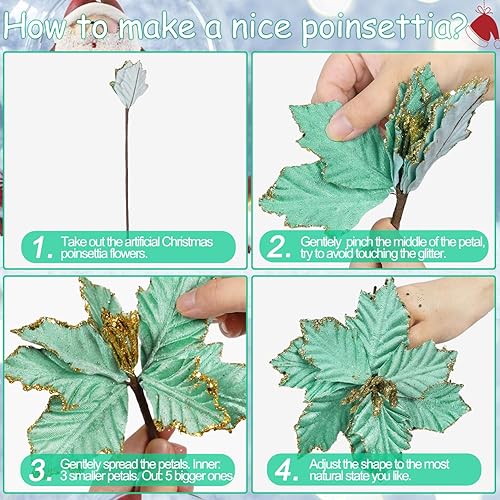 How to make a nice poinsettia?

1. Take out the artificial Christmas poinsettia flowers.

2. Gentlely pinch the middle of the petal, try to avoid touching the glitter.

3. Gentlely spread the petals. Inner: 3 smaller petals. Out: 5 bigger ones.

4. Adjust the shape to the most natural state you like.