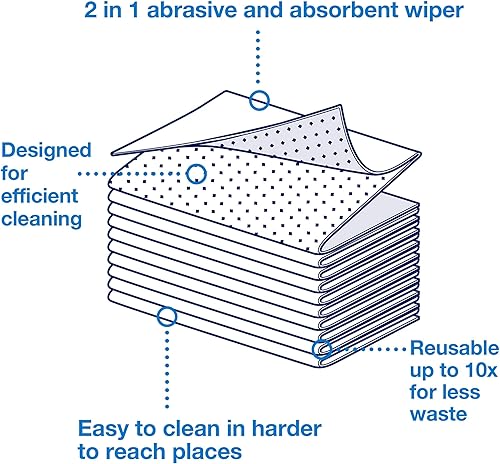 2 in 1 abrasive and absorbent wiper

Designed for efficient cleaning

Reusable up to 10x for less waste

Easy to clean in harder to reach places