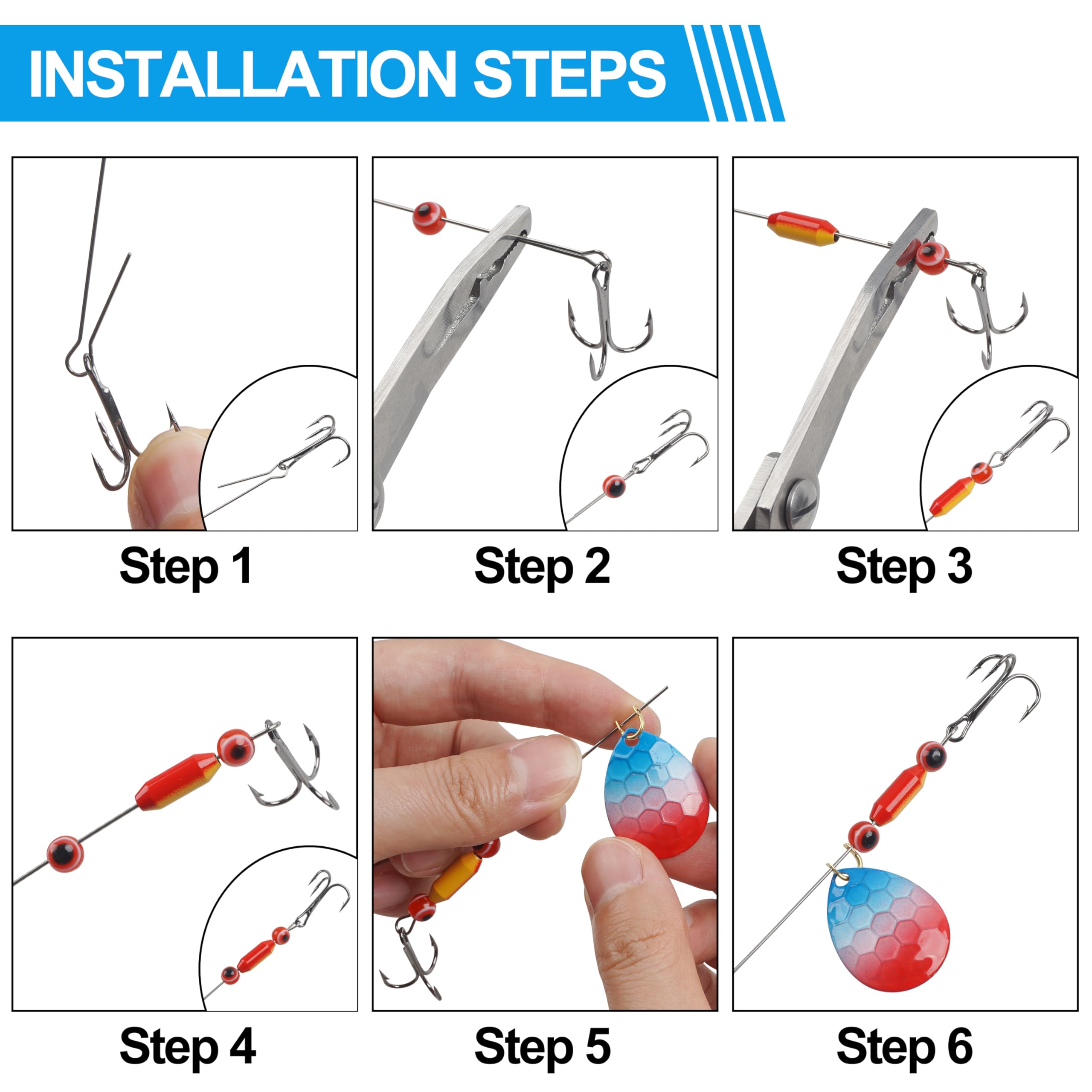 INSTALLATION STEPS

Step 1

Step 2

Step 3

Step 4

Step 5

Step 6