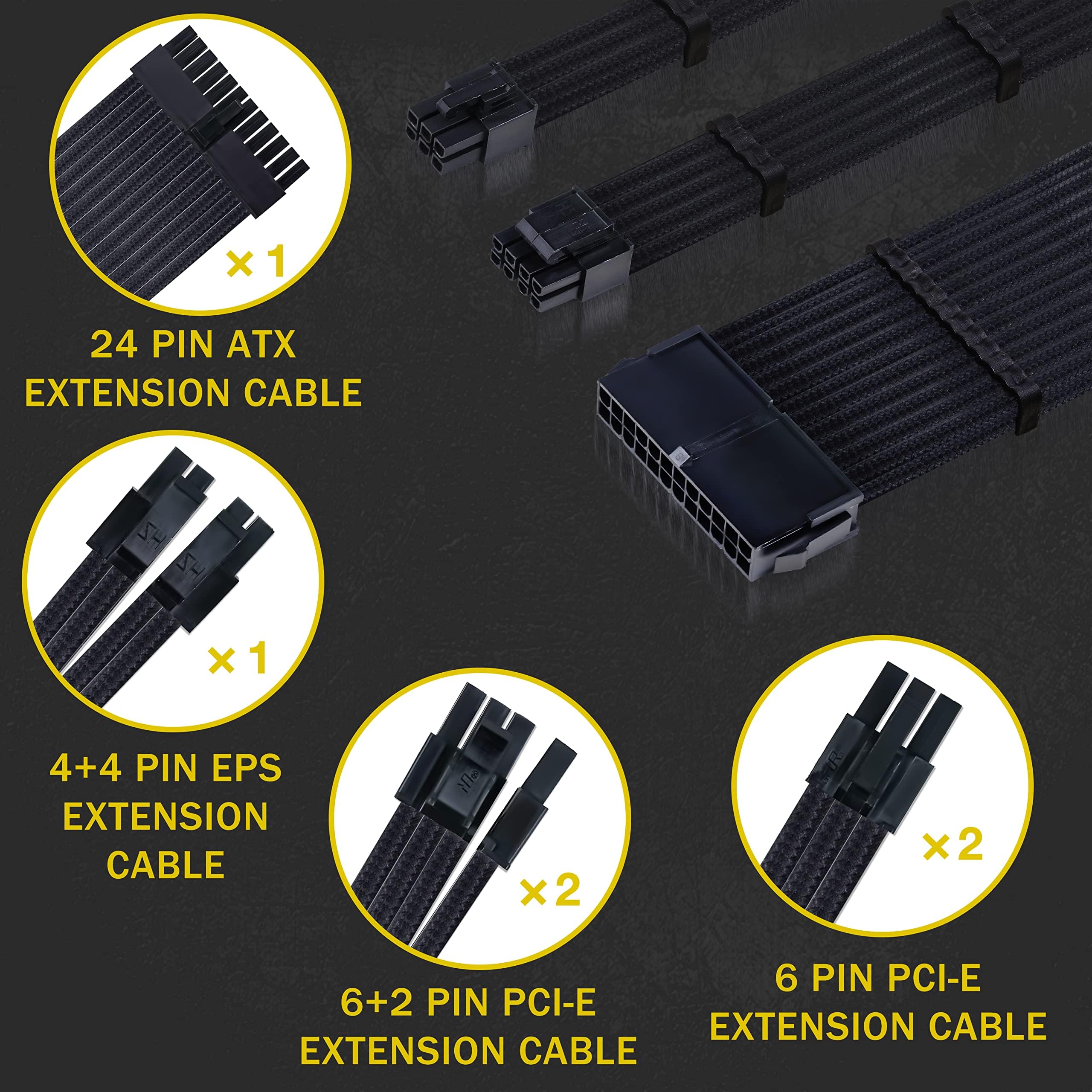 ×1

24 PIN ATX
EXTENSION CABLE

×1

4+4 PIN EPS
EXTENSION
CABLE

×2

6+2 PIN PCI-E
EXTENSION CABLE

×2

6 PIN PCI-E
EXTENSION CABLE