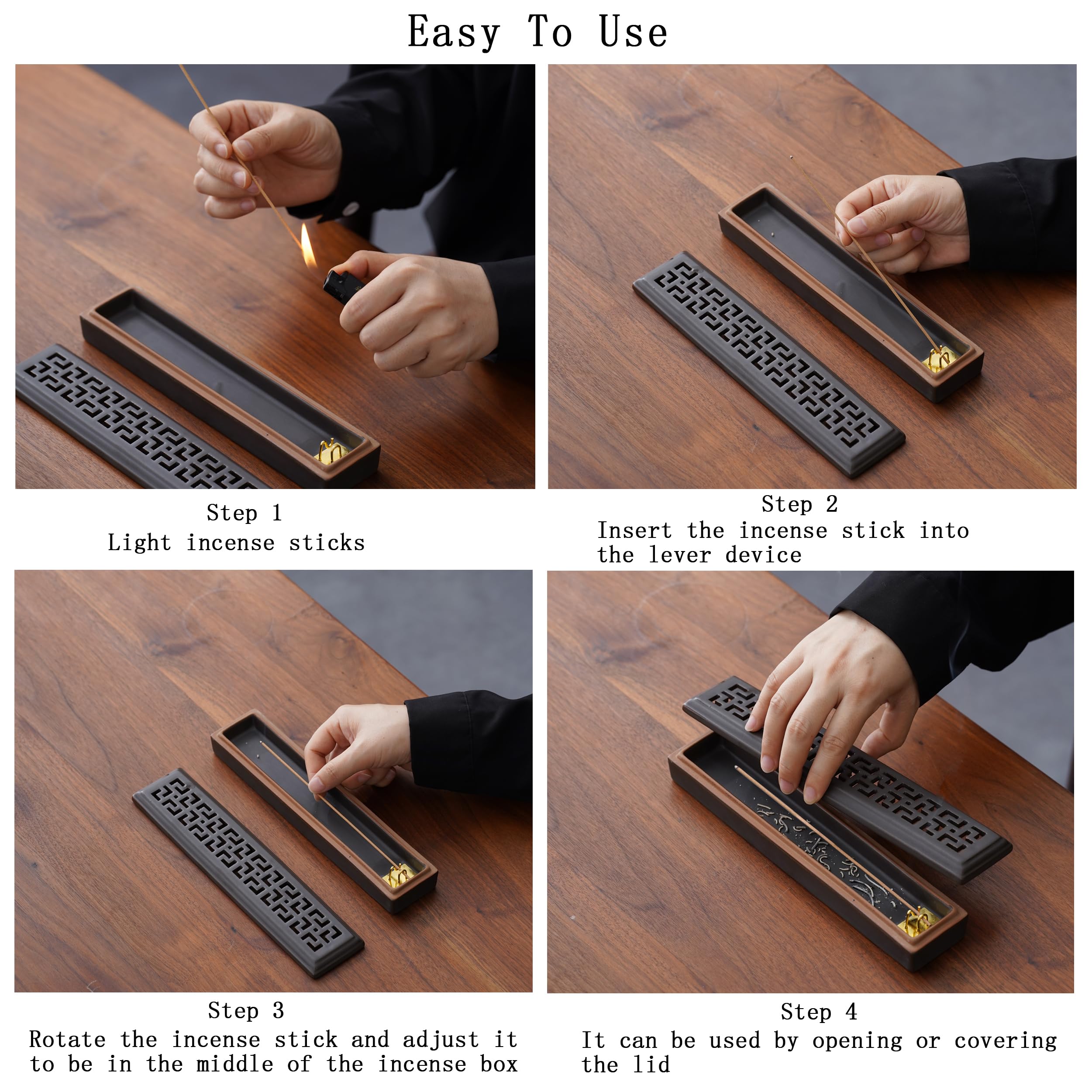 Easy To Use

Step 1
Light incense sticks

Step 2
Insert the incense stick into the lever device

Step 3
Rotate the incense stick and adjust it to be in the middle of the incense box

Step 4
It can be used by opening or covering the lid