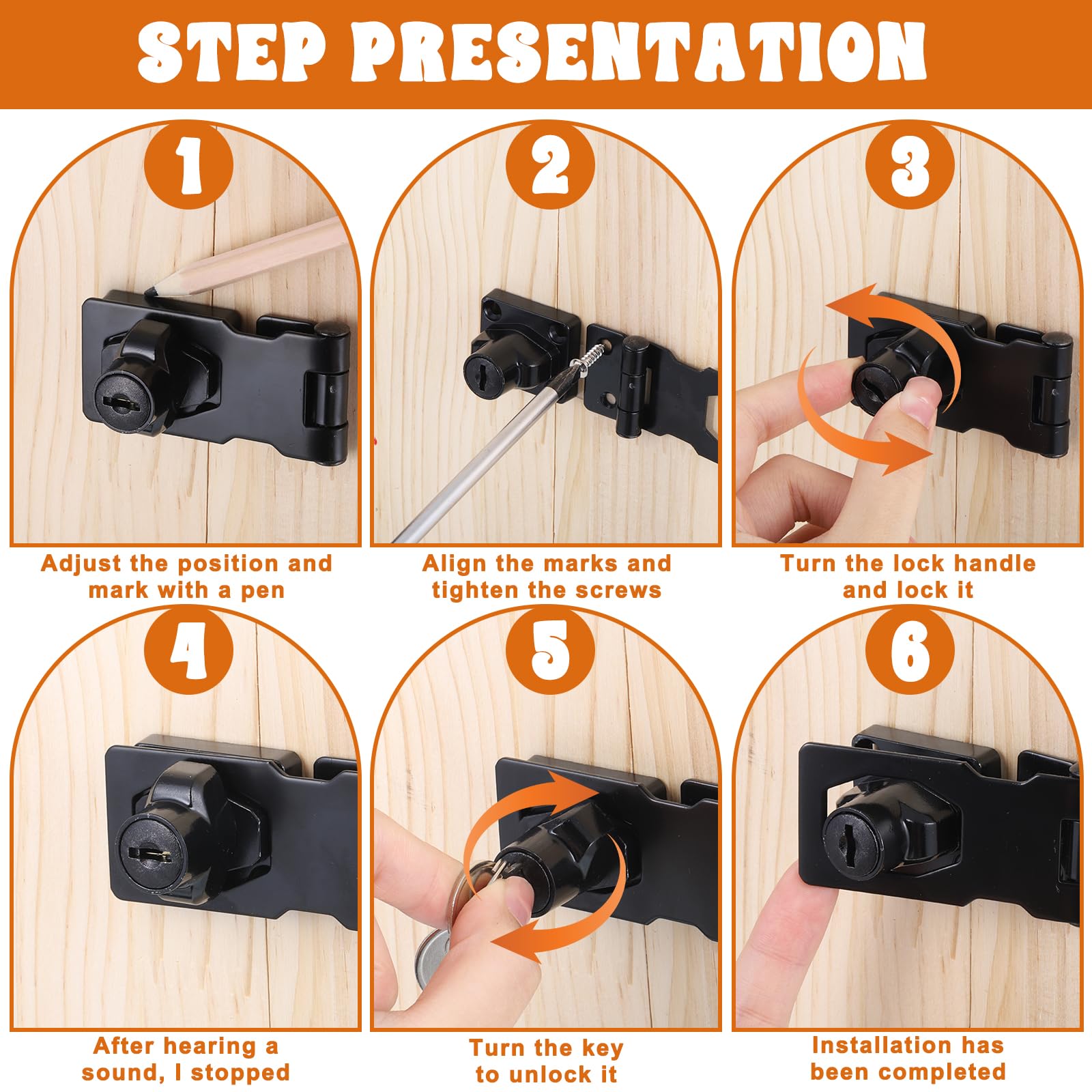 STEP PRESENTATION

1
Adjust the position and mark with a pen

2
Align the marks and tighten the screws

3
Turn the lock handle and lock it

4
After hearing a sound, I stopped

5
Turn the key to unlock it

6
Installation has been completed