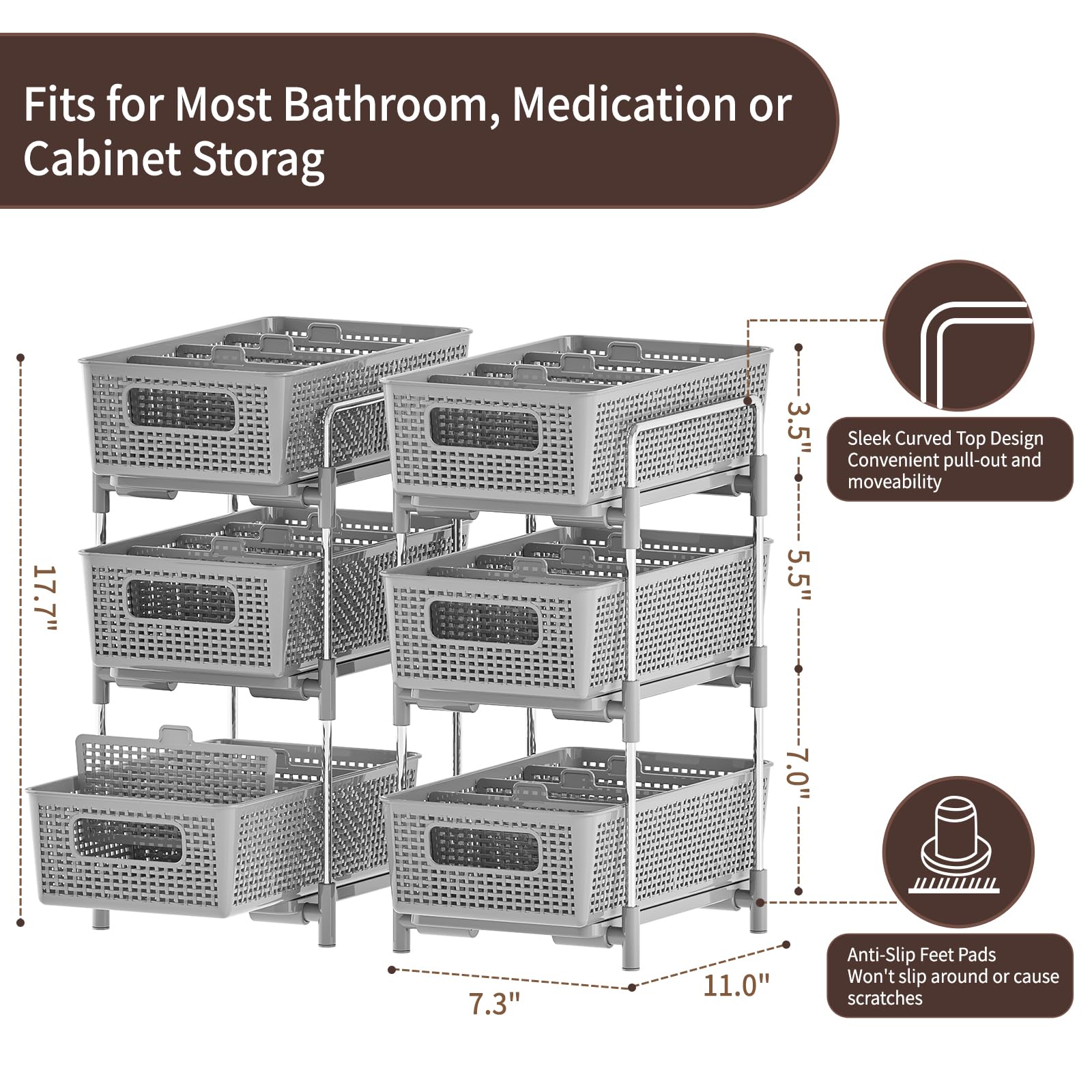 Fits for Most Bathroom, Medication or Cabinet Storag

17.7"

3.5"

5.5"

7.0"

7.3"

11.0"

Sleek Curved Top Design
Convenient pull-out and moveability

Anti-Slip Feet Pads
Won't slip around or cause scratches