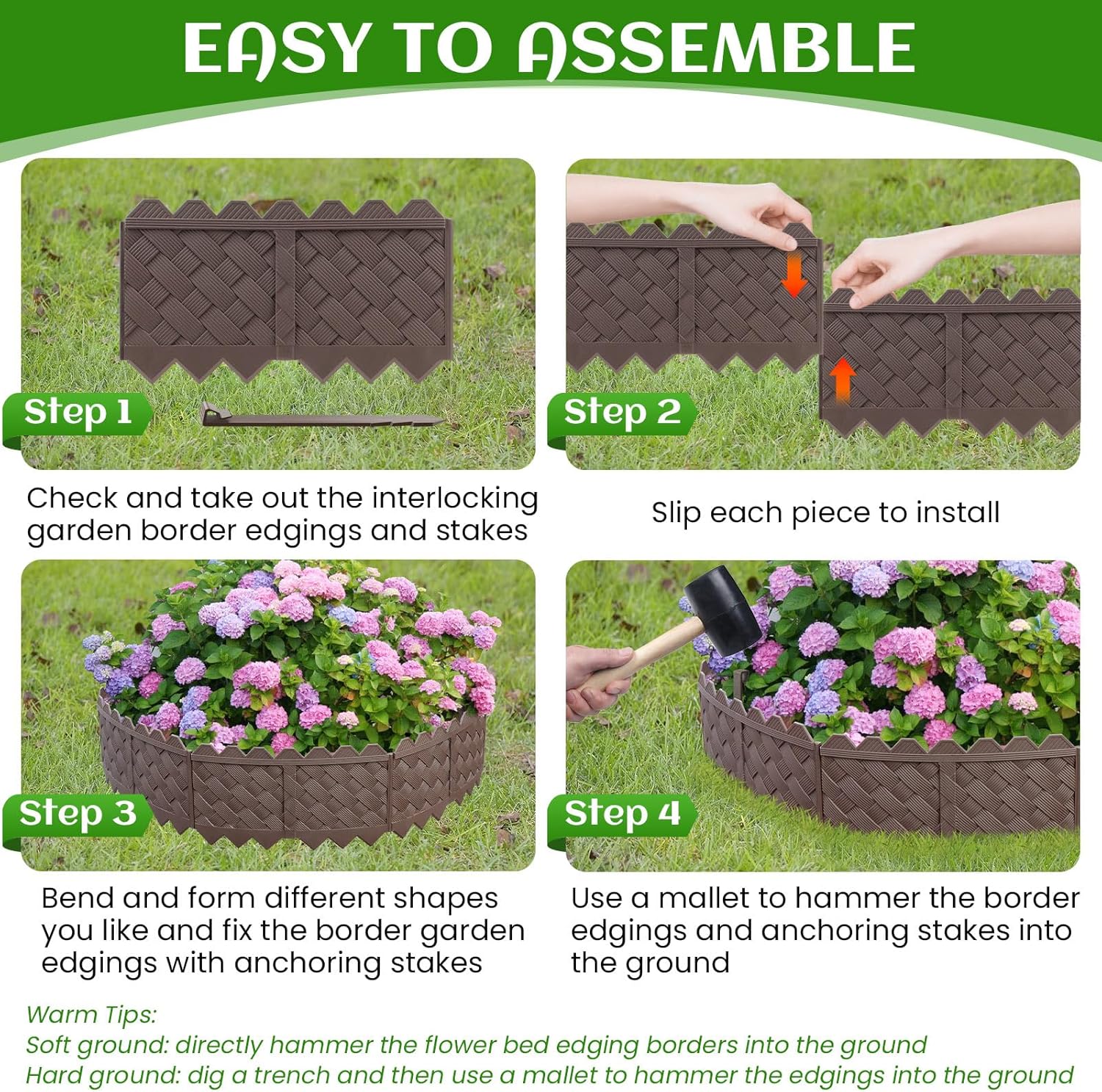 EASY TO ASSEMBLE

Step 1

Check and take out the interlocking garden border edgings and stakes

Step 2

Slip each piece to install

Step 3

Bend and form different shapes you like and fix the border garden edgings with anchoring stakes

Step 4

Use a mallet to hammer the border edgings and anchoring stakes into the ground

Warm Tips:
Soft ground: directly hammer the flower bed edging borders into the ground
Hard ground: dig a trench and then use a mallet to hammer the edgings into the ground