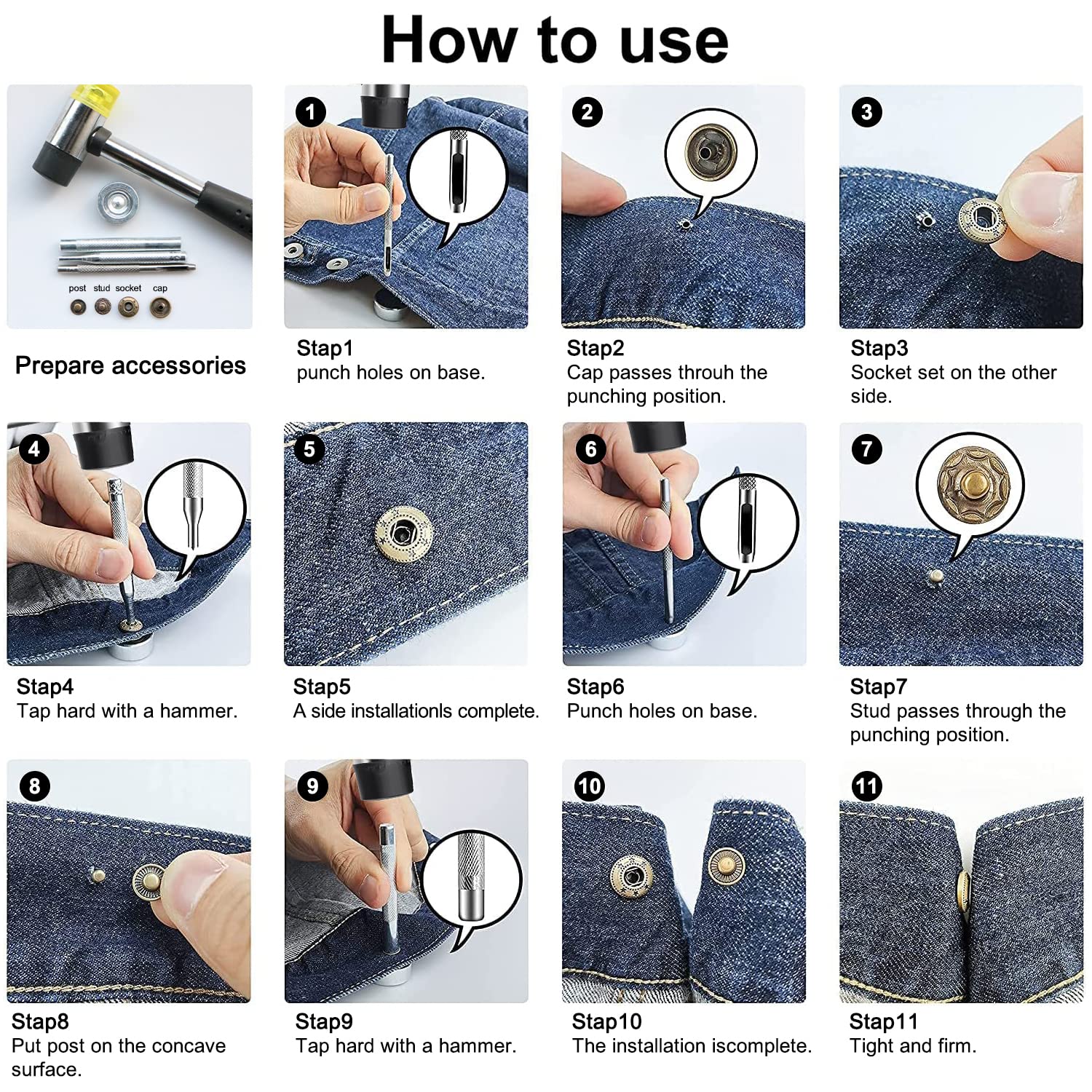 How to use

post stud socket cap

Prepare accessories

1

Stap1
punch holes on base.

2

Stap2
Cap passes throuh the punching position.

3

Stap3
Socket set on the other side.

4

Stap4
Tap hard with a hammer.

5

Stap5
A side installationls complete.

6

Stap6
Punch holes on base.

7

Stap7
Stud passes through the punching position.

8

Stap8
Put post on the concave surface.

9

Stap9
Tap hard with a hammer.

10

Stap10
The installation iscomplete.

11

Stap11
Tight and firm.