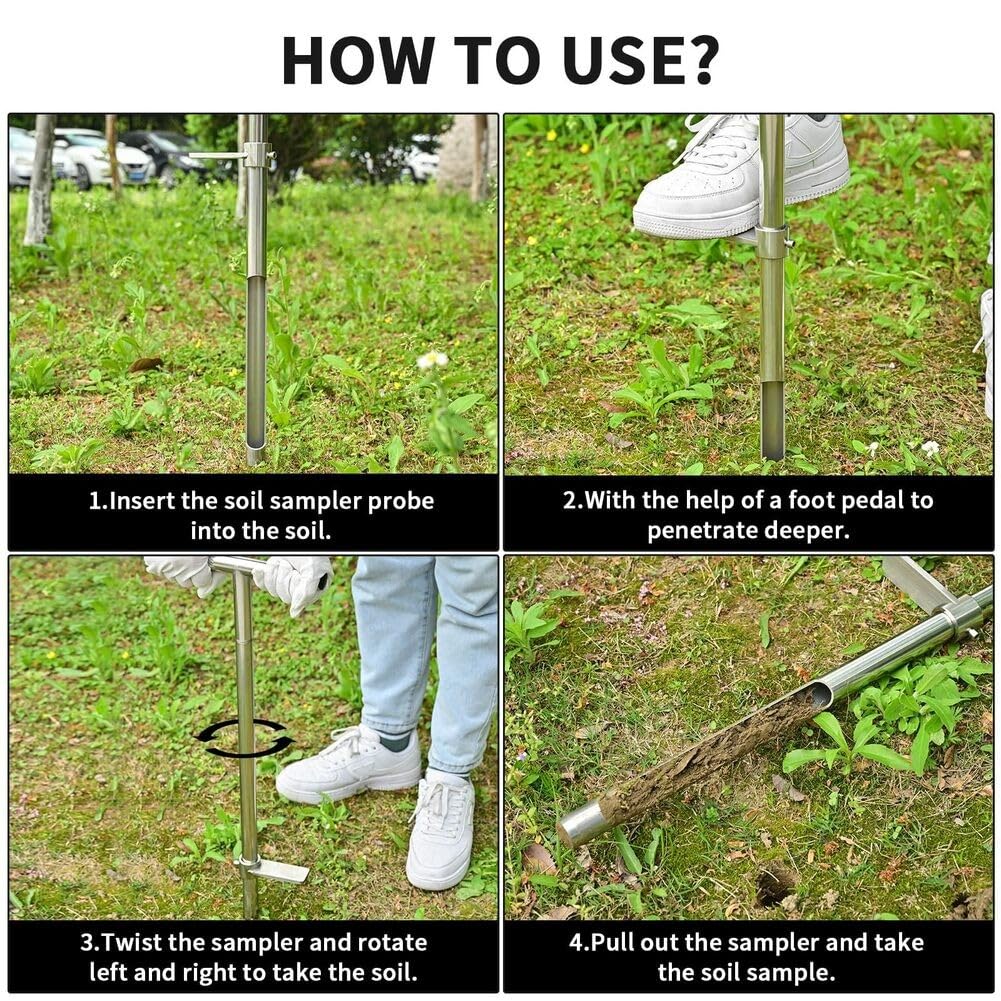 HOW TO USE?

1.Insert the soil sampler probe into the soil.

2.With the help of a foot pedal to penetrate deeper.

3.Twist the sampler and rotate left and right to take the soil.

4.Pull out the sampler and take the soil sample.