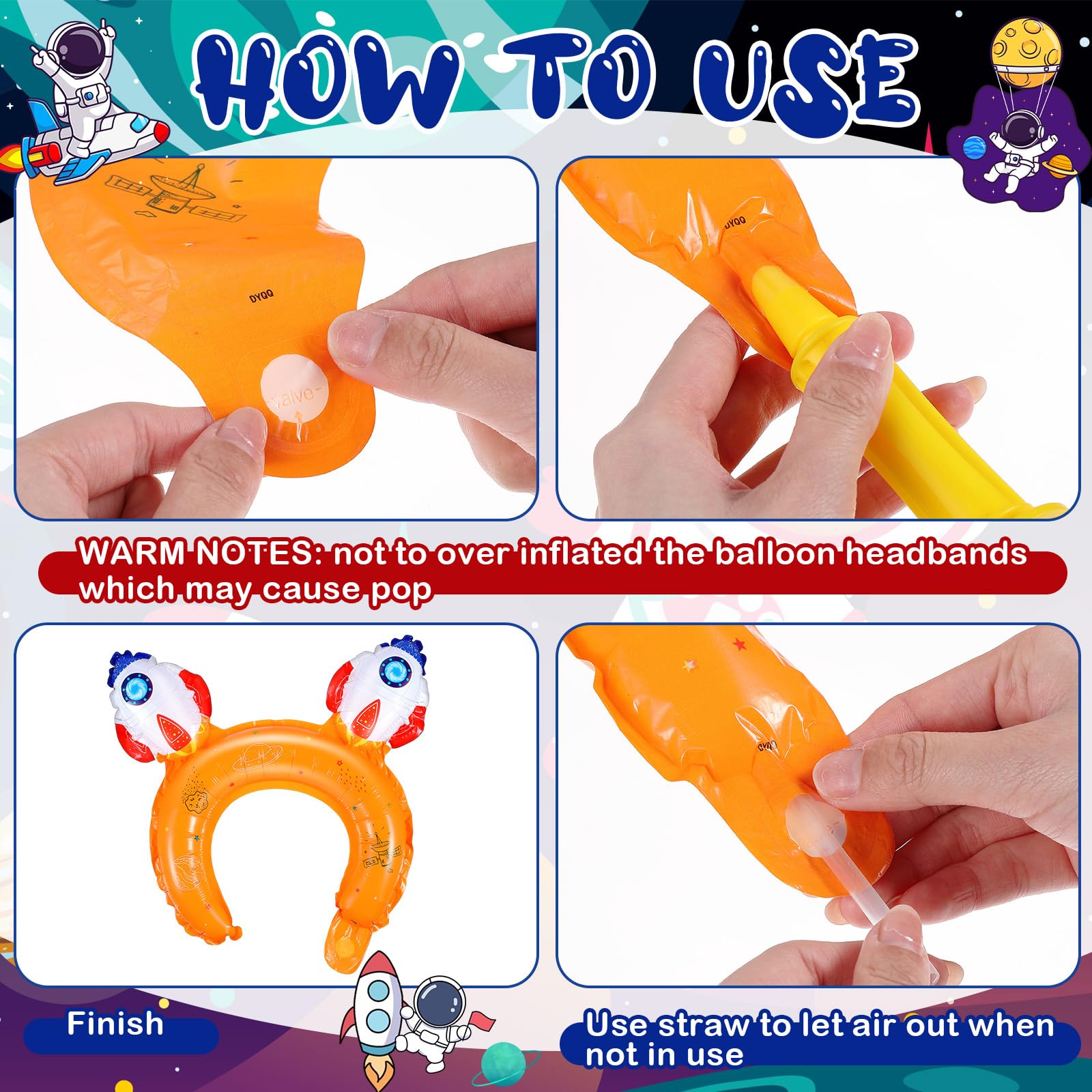 HOW TO USE

DYQQ

valve

DYQQ

WARM NOTES: not to over inflated the balloon headbands which may cause pop

DYQQ

Finish

Use straw to let air out when not in use