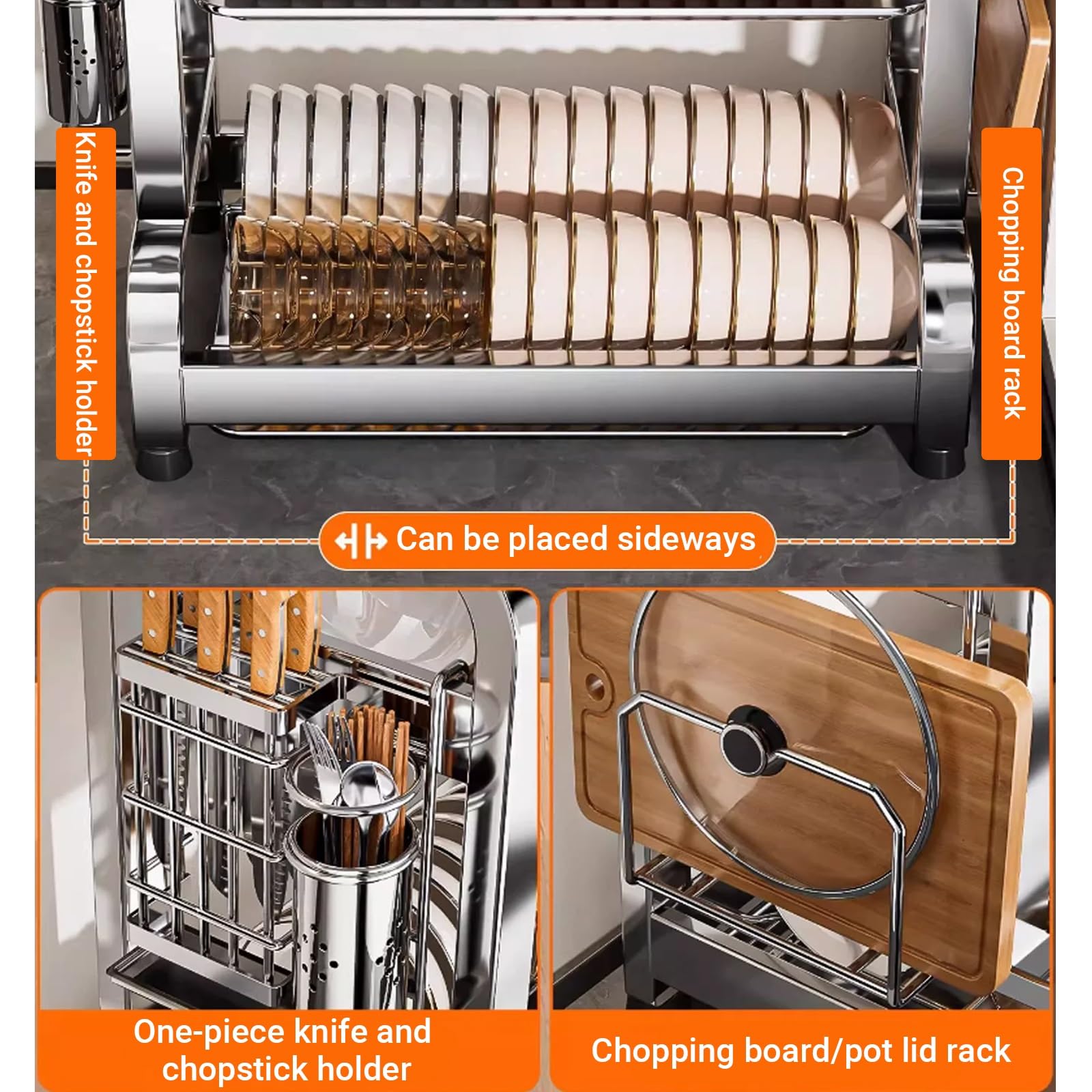 Knife and chopstick holder

Chopping board rack

Can be placed sideways

One-piece knife and chopstick holder

Chopping board/pot lid rack