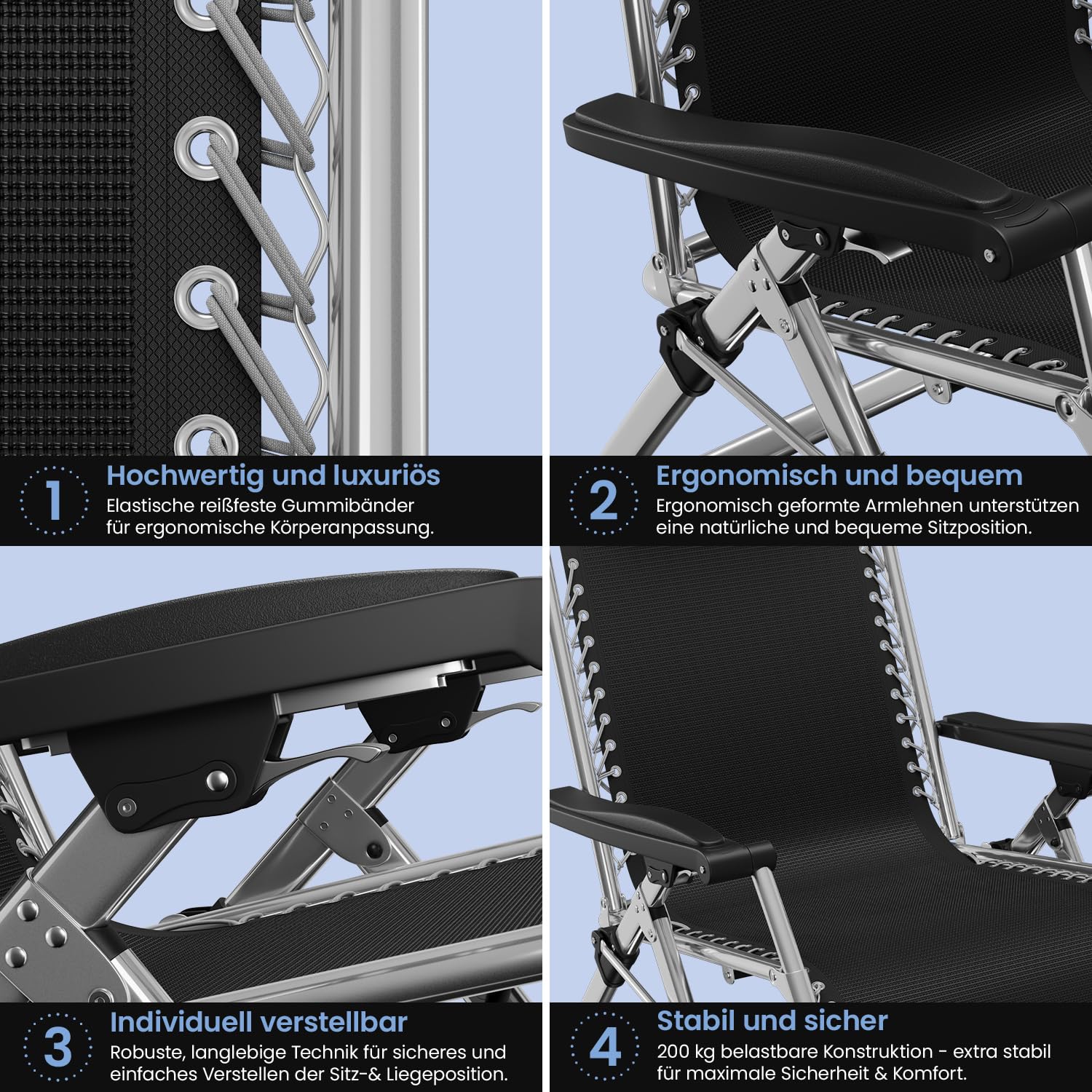 1
Hochwertig und luxuriös
Elastische reißfeste Gummibänder für ergonomische Körperanpassung.

2
Ergonomisch und bequem
Ergonomisch geformte Armlehnen unterstützen eine natürliche und bequeme Sitzposition.

3
Individuell verstellbar
Robuste, langlebige Technik für sicheres und einfaches Verstellen der Sitz-& Liegeposition.

4
Stabil und sicher
200 kg belastbare Konstruktion - extra stabil für maximale Sicherheit & Komfort.