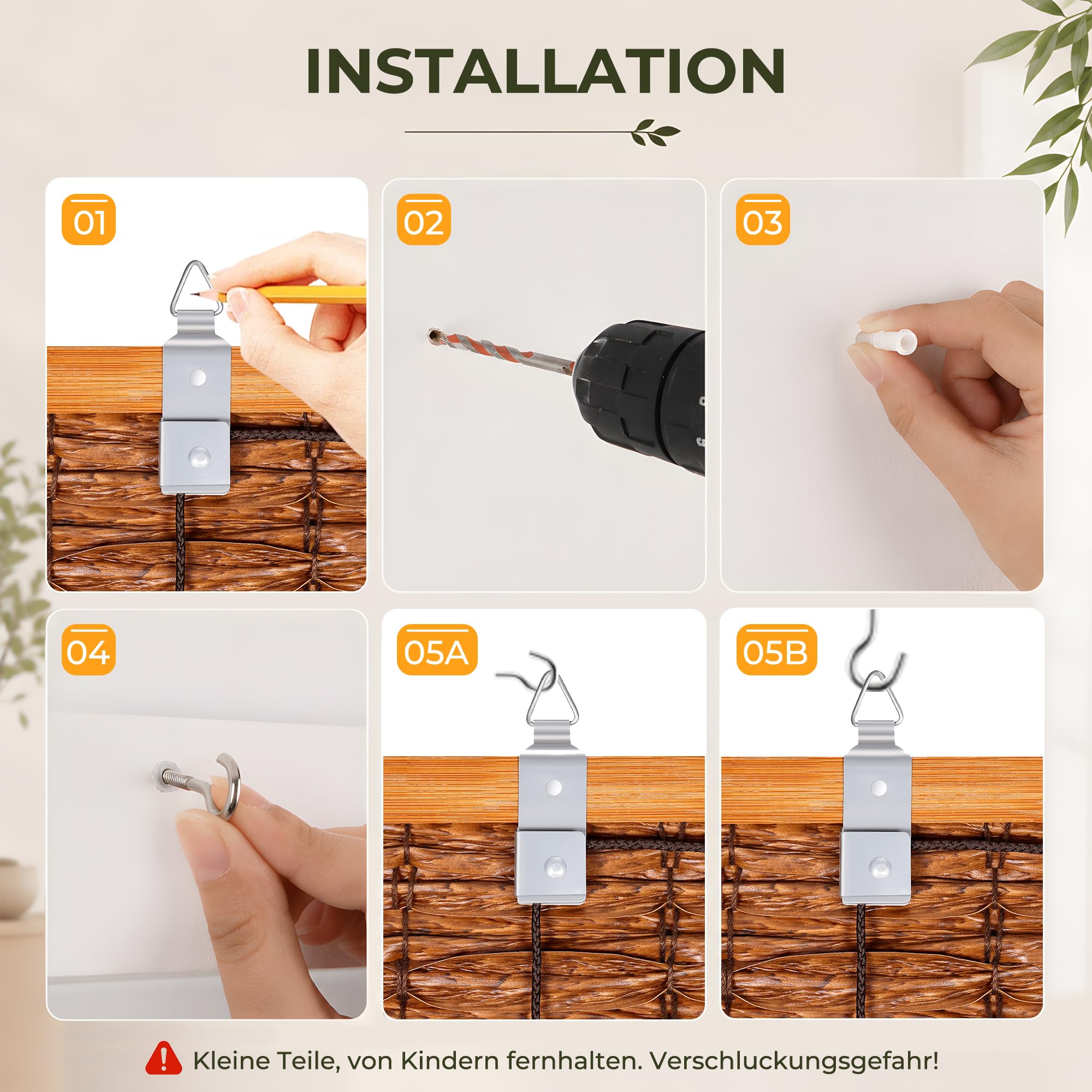 INSTALLATION

01

02

03

04

05A

05B

Kleine Teile, von Kindern fernhalten. Verschluckungsgefahr!