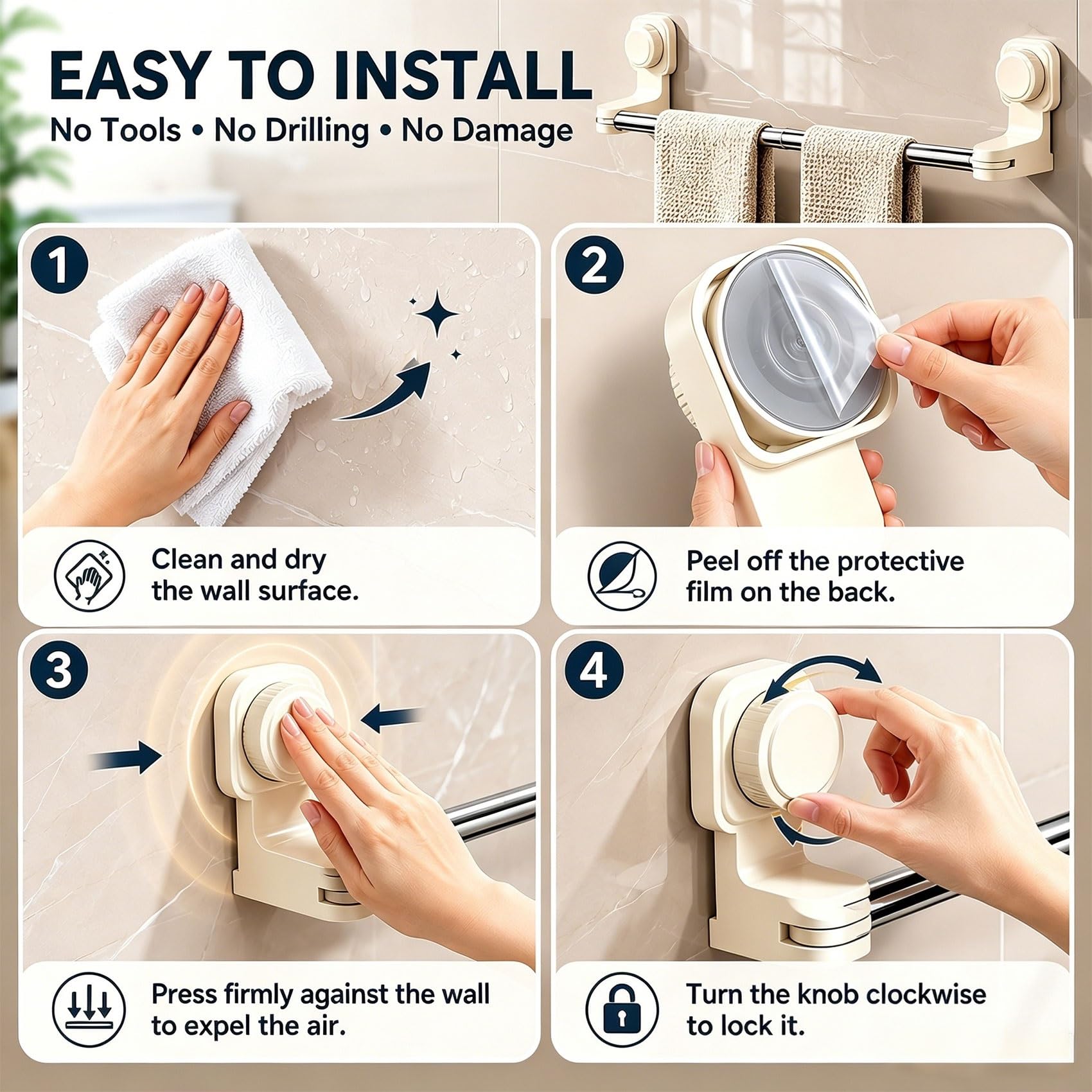 EASY TO INSTALL
No Tools • No Drilling • No Damage

1
Clean and dry the wall surface.

2
Peel off the protective film on the back.

3
Press firmly against the wall to expel the air.

4
Turn the knob clockwise to lock it.