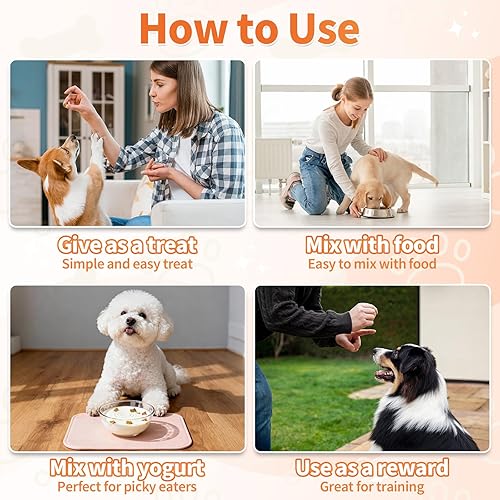 How to Use

Give as a treat
Simple and easy treat

Mix with food
Easy to mix with food

Mix with yogurt
Perfect for picky eaters

Use as a reward
Great for training