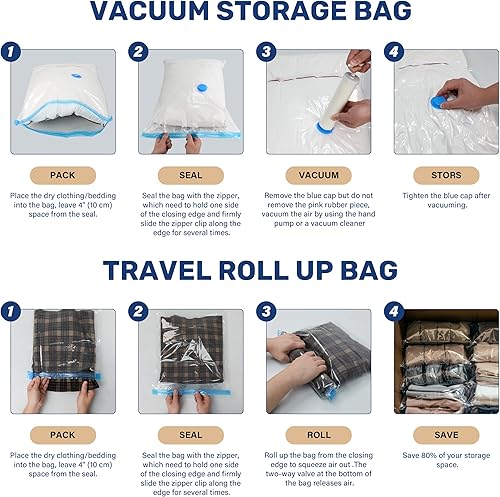 VACUUM STORAGE BAG

1

PACK

Place the dry clothing/bedding into the bag, leave 4" (10 cm) space from the seal.

2

SEAL

Seal the bag with the zipper, which need to hold one side of the closing edge and firmly slide the zipper clip along the edge for several times.

3

VACUUM

Remove the blue cap but do not remove the pink rubber piece, vacuum the air by using the hand pump or a vacuum cleaner

4

STORS

Tighten the blue cap after vacuuming.

TRAVEL ROLL UP BAG

1

PACK

Place the dry clothing/bedding into the bag, leave 4" (10 cm) space from the seal.

2

SEAL

Seal the bag with the zipper, which need to hold one side of the closing edge and firmly slide the zipper clip along the edge for several times.

3

ROLL

Roll up the bag from the closing edge to squeeze air out .The two-way valve at the bottom of the bag releases air.

4

SAVE

Save 80% of your storage space.