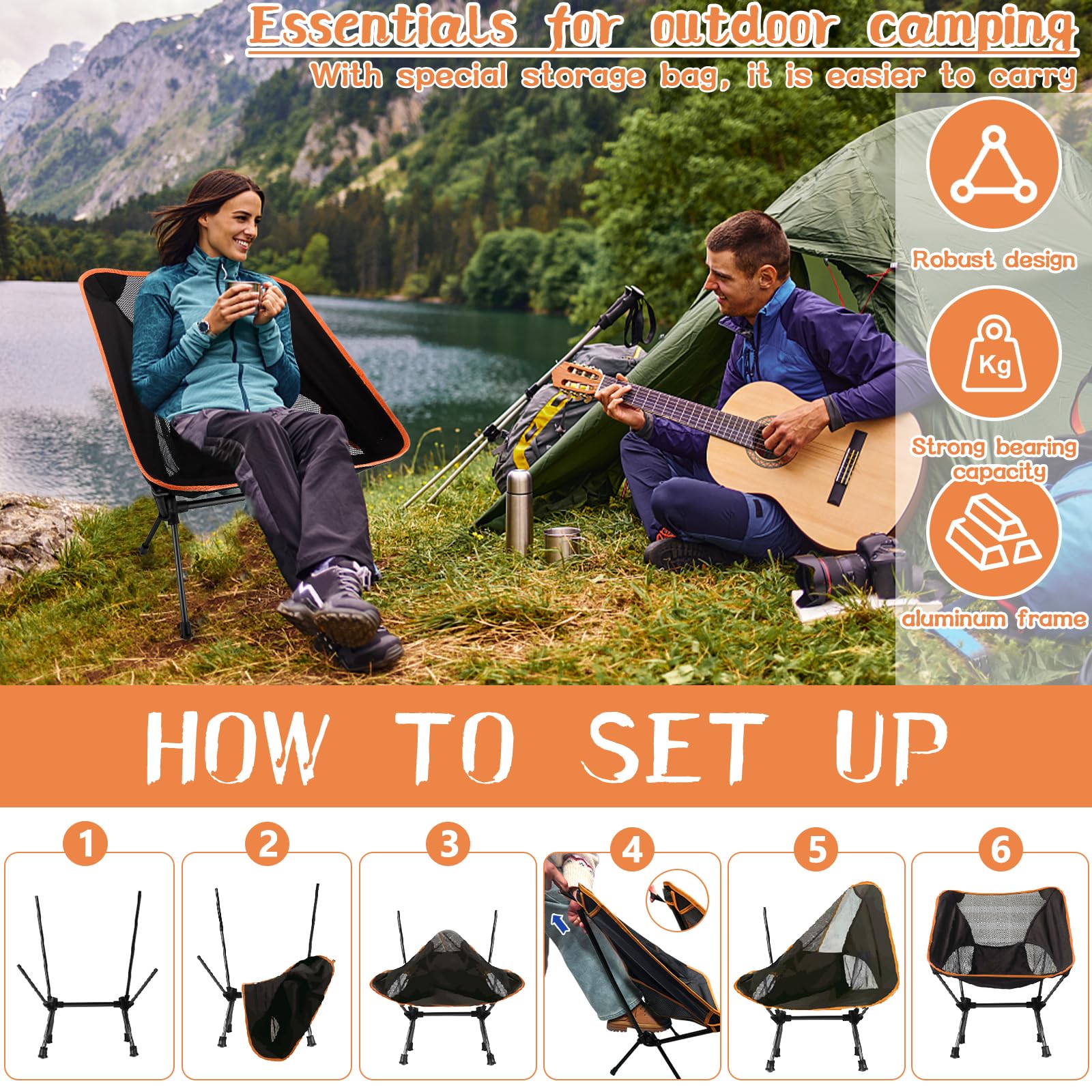 Essentials for outdoor camping
With special storage bag, it is easier to carry

Robust design

Kg

Strong bearing capacity

aluminum frame

HOW TO SET UP

1

2

3

4

5

6