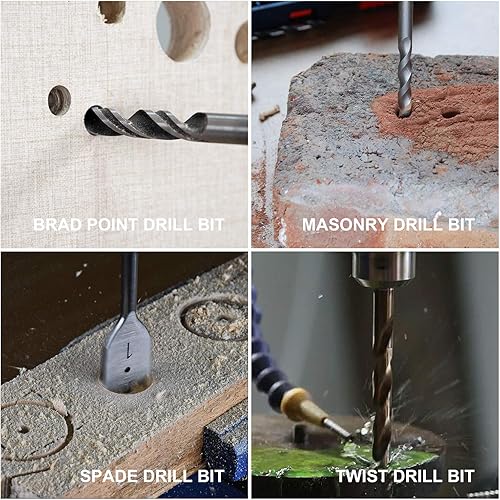 BRAD POINT DRILL BIT

MASONRY DRILL BIT

1

SPADE DRILL BIT

TWIST DRILL BIT