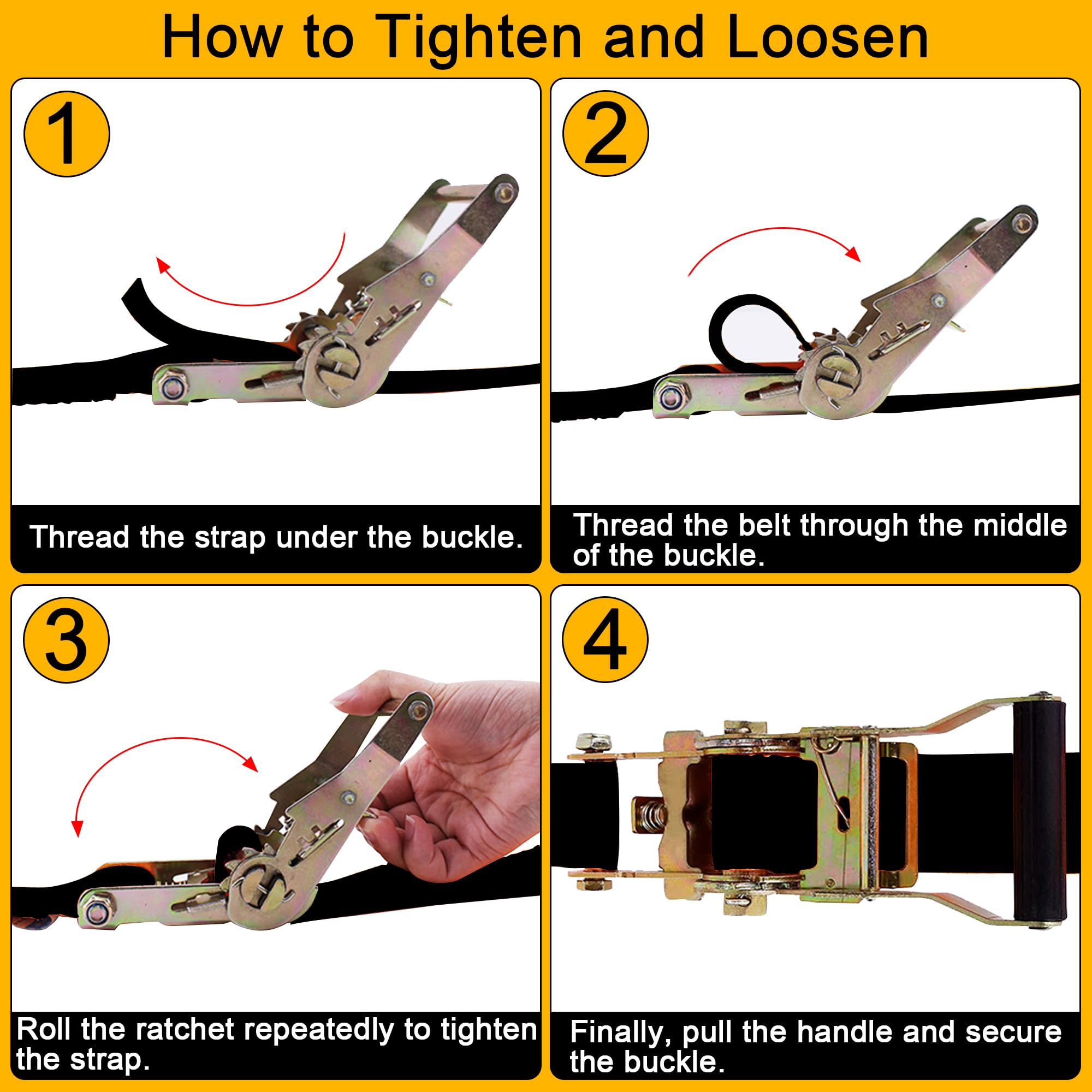 How to Tighten and Loosen

1

Thread the strap under the buckle.

2

Thread the belt through the middle of the buckle.

3

Roll the ratchet repeatedly to tighten the strap.

4

Finally, pull the handle and secure the buckle.