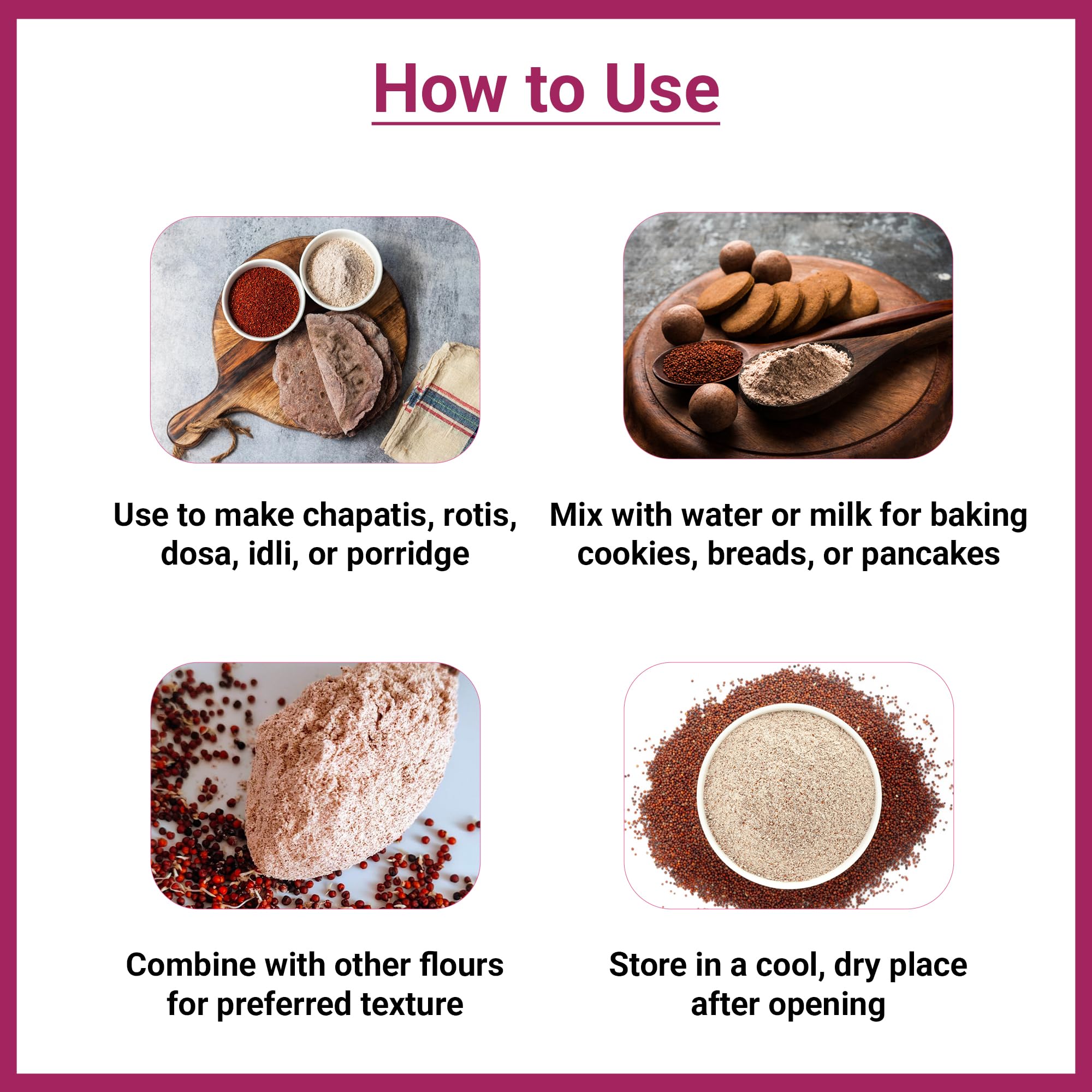 How to Use

Use to make chapatis, rotis, dosa, idli, or porridge

Mix with water or milk for baking cookies, breads, or pancakes

Combine with other flours for preferred texture

Store in a cool, dry place after opening