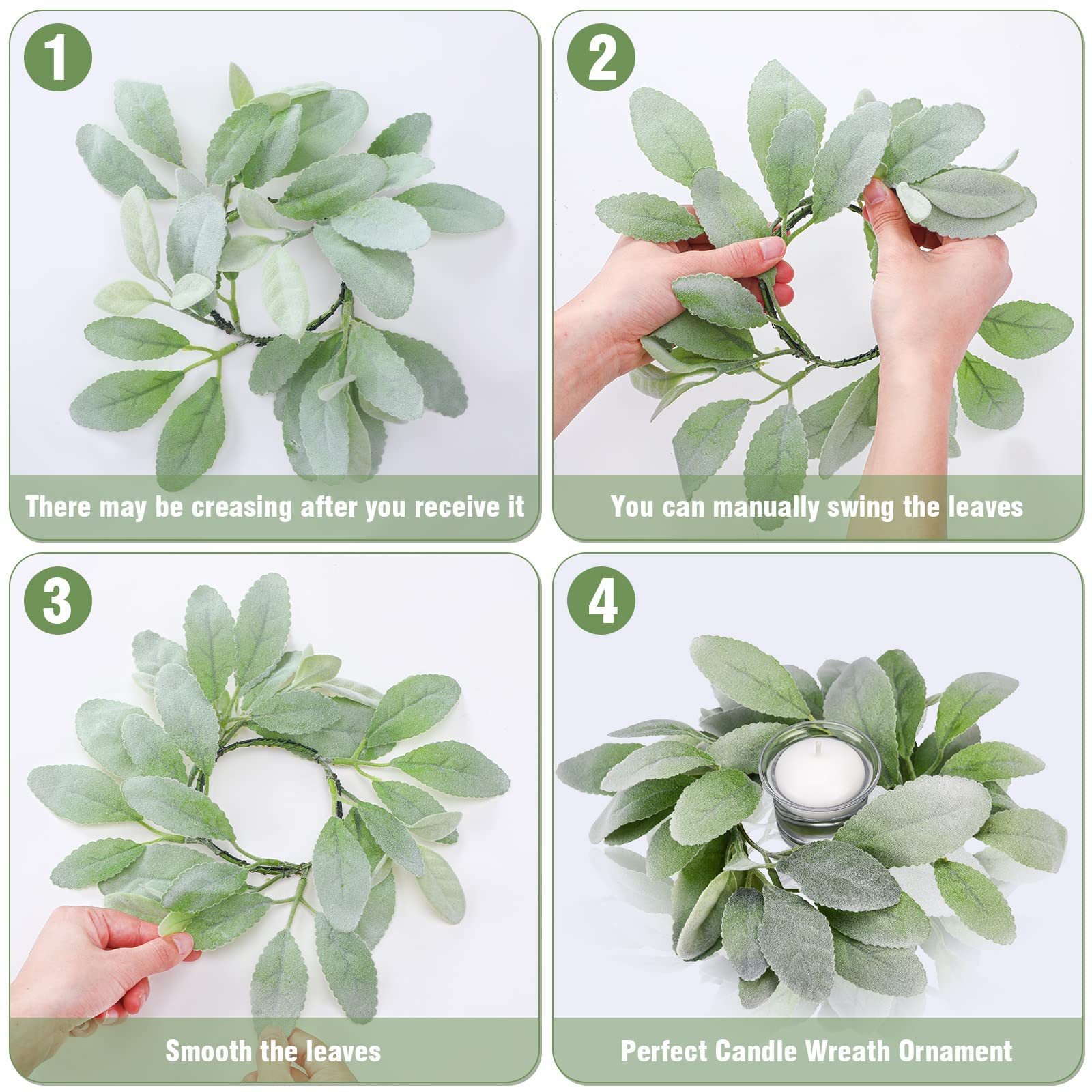 1
There may be creasing after you receive it

2
You can manually swing the leaves

3
Smooth the leaves

4
Perfect Candle Wreath Ornament