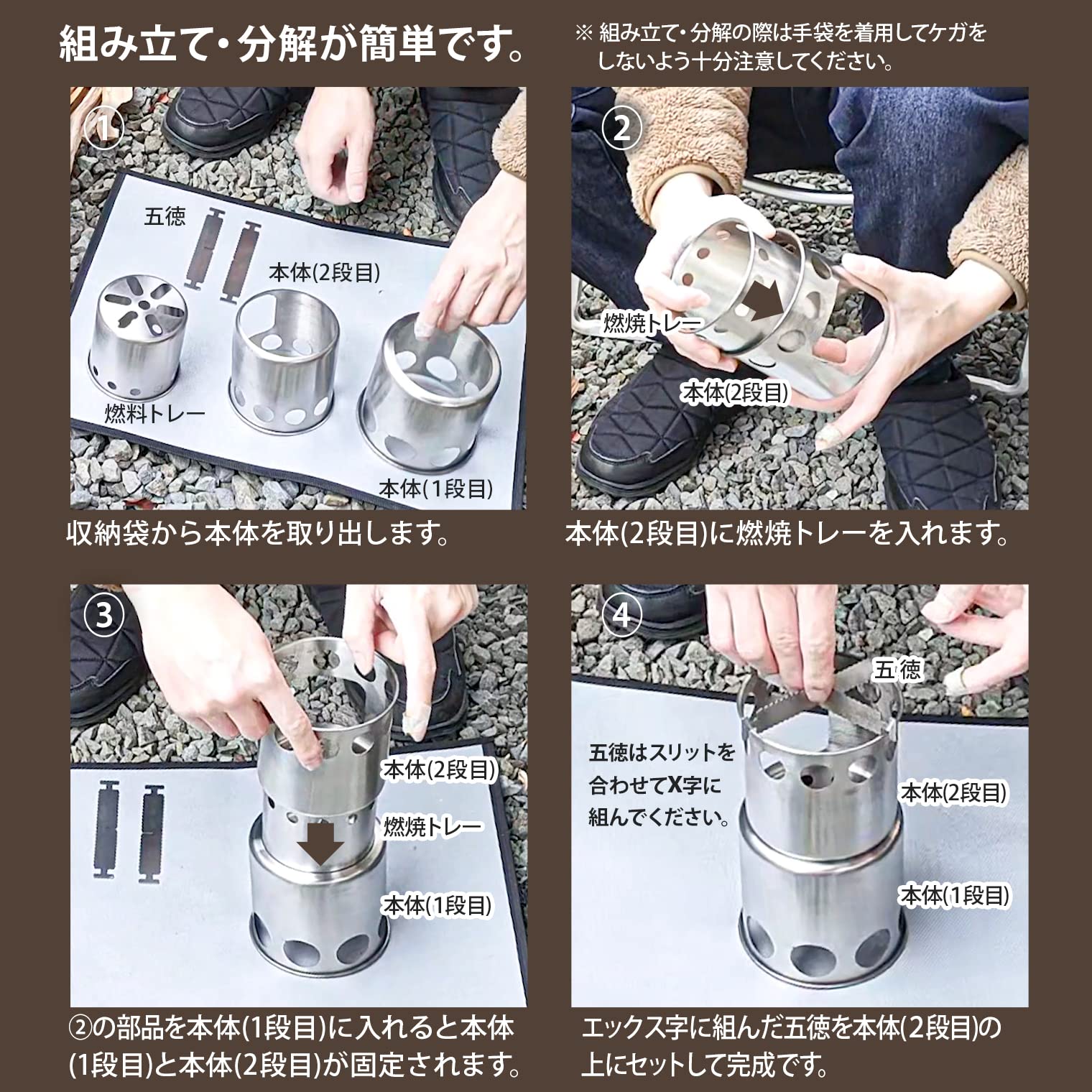 組み立て・分解が簡単です。

※ 組み立て・分解の際は手袋を着用してケガをしないよう十分注意してください。

①

五徳

本体(2段目)

燃料トレー

本体(1段目)

収納袋から本体を取り出します。

②

燃焼トレー

本体(2段目)

本体(2段目)に燃焼トレーを入れます。

③

本体(2段目)

燃焼トレー

本体(1段目)

②の部品を本体(1段目)に入れると本体(1段目)と本体(2段目)が固定されます。

④

五徳

五徳はスリットを合わせてX字に組んでください。

本体(2段目)

本体(1段目)

エックス字に組んだ五徳を本体(2段目)の上にセットして完成です。