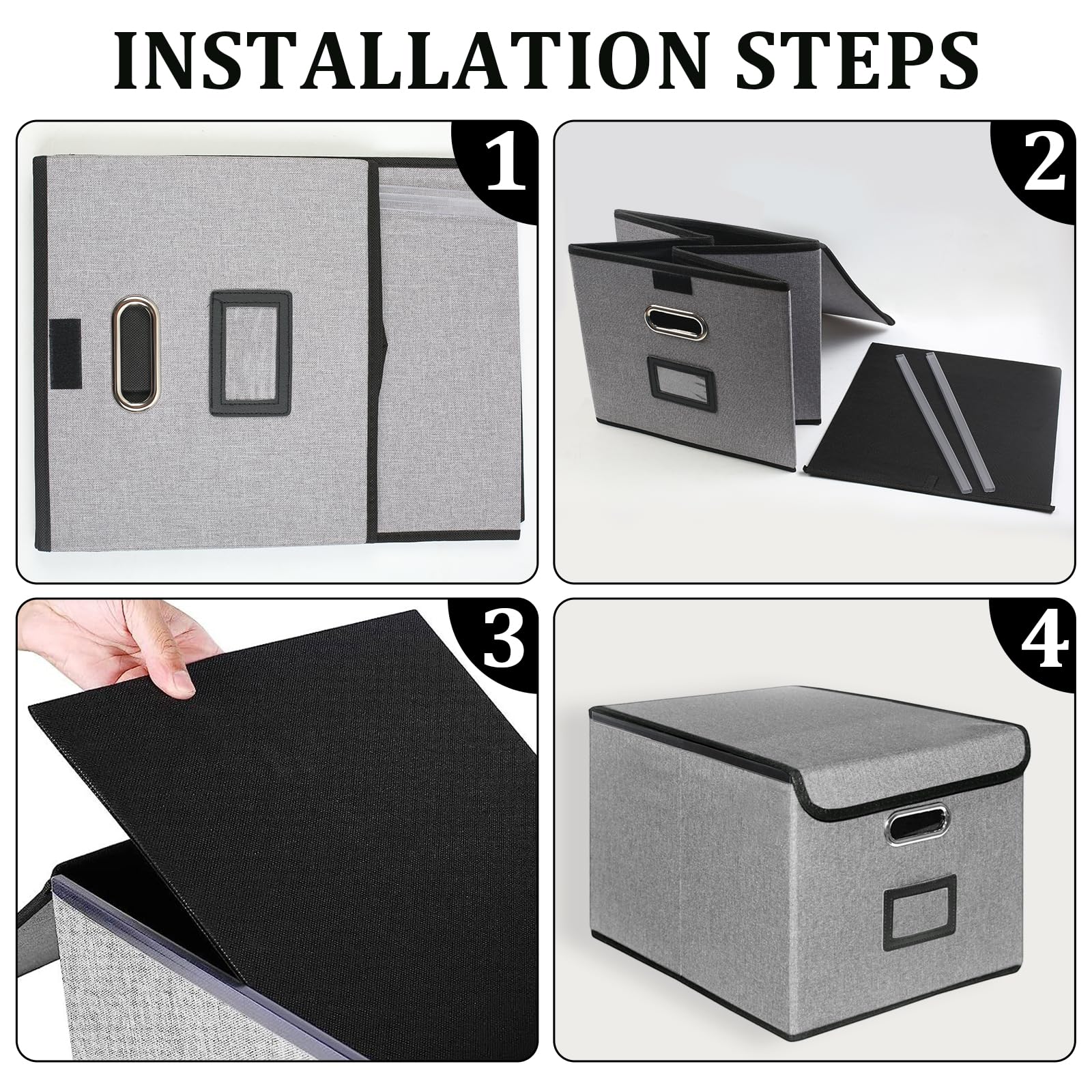 INSTALLATION STEPS

1

2

3

4