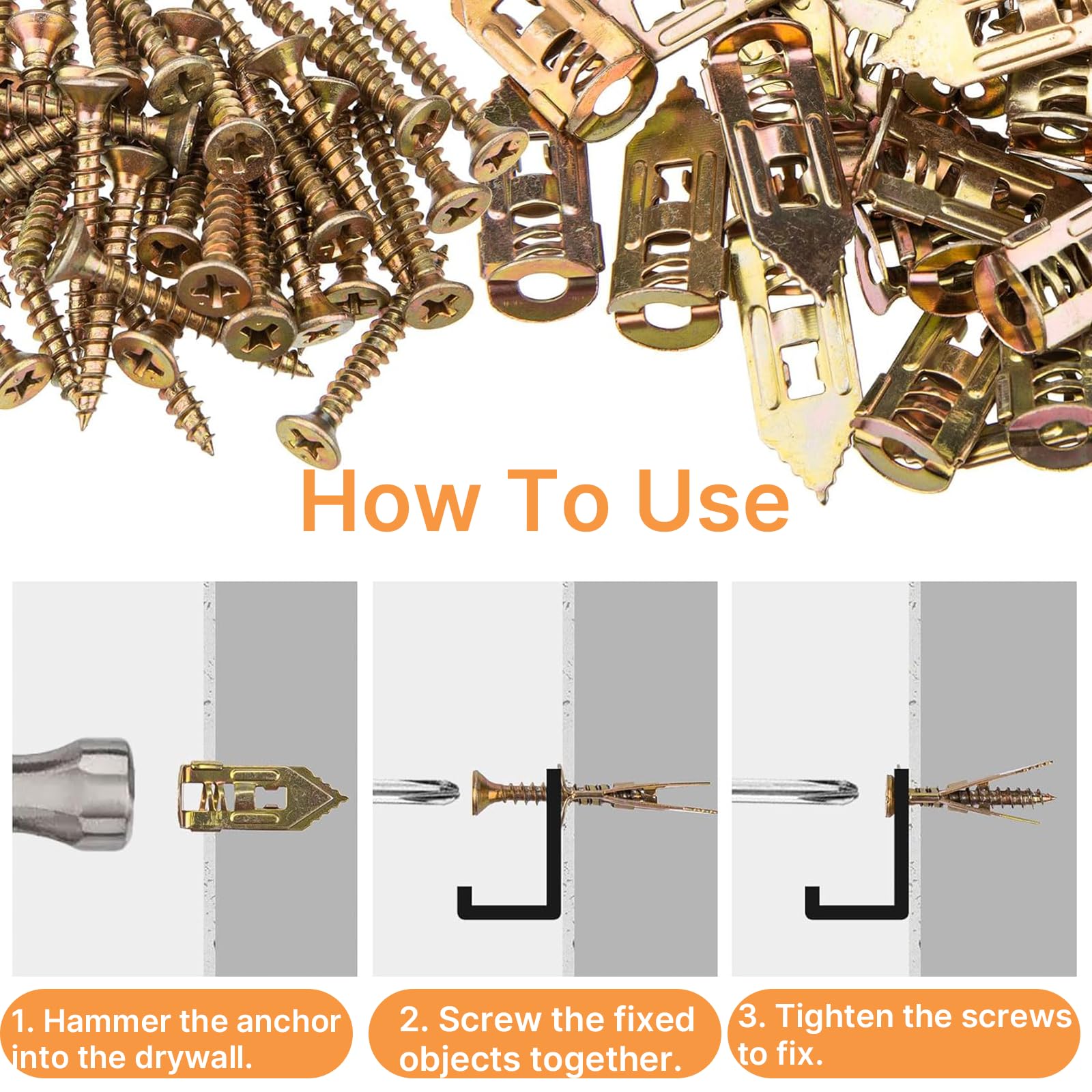 How To Use

1. Hammer the anchor into the drywall.

2. Screw the fixed objects together.

3. Tighten the screws to fix.