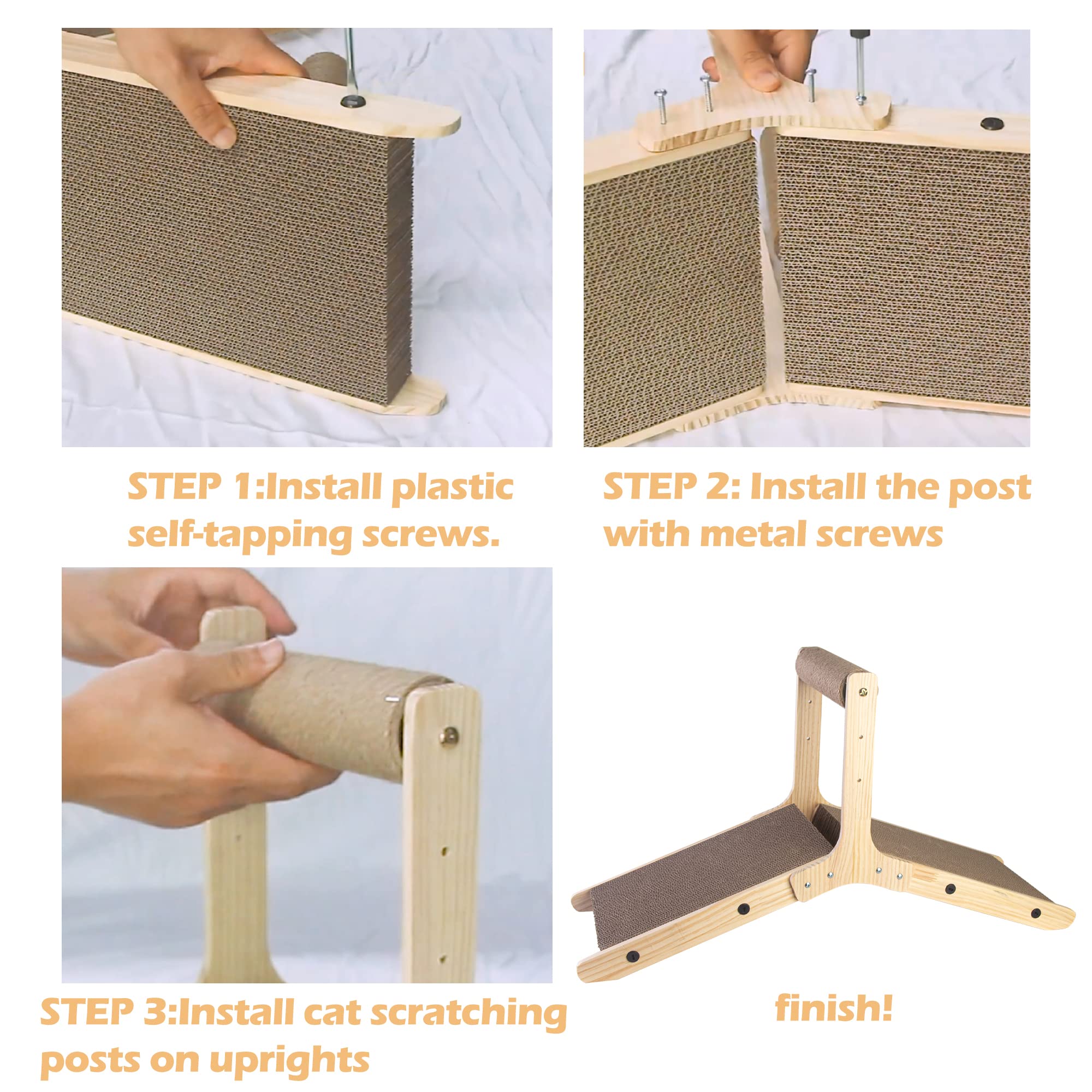 STEP 1:Install plastic self-tapping screws.

STEP 2: Install the post with metal screws

STEP 3:Install cat scratching posts on uprights

finish!