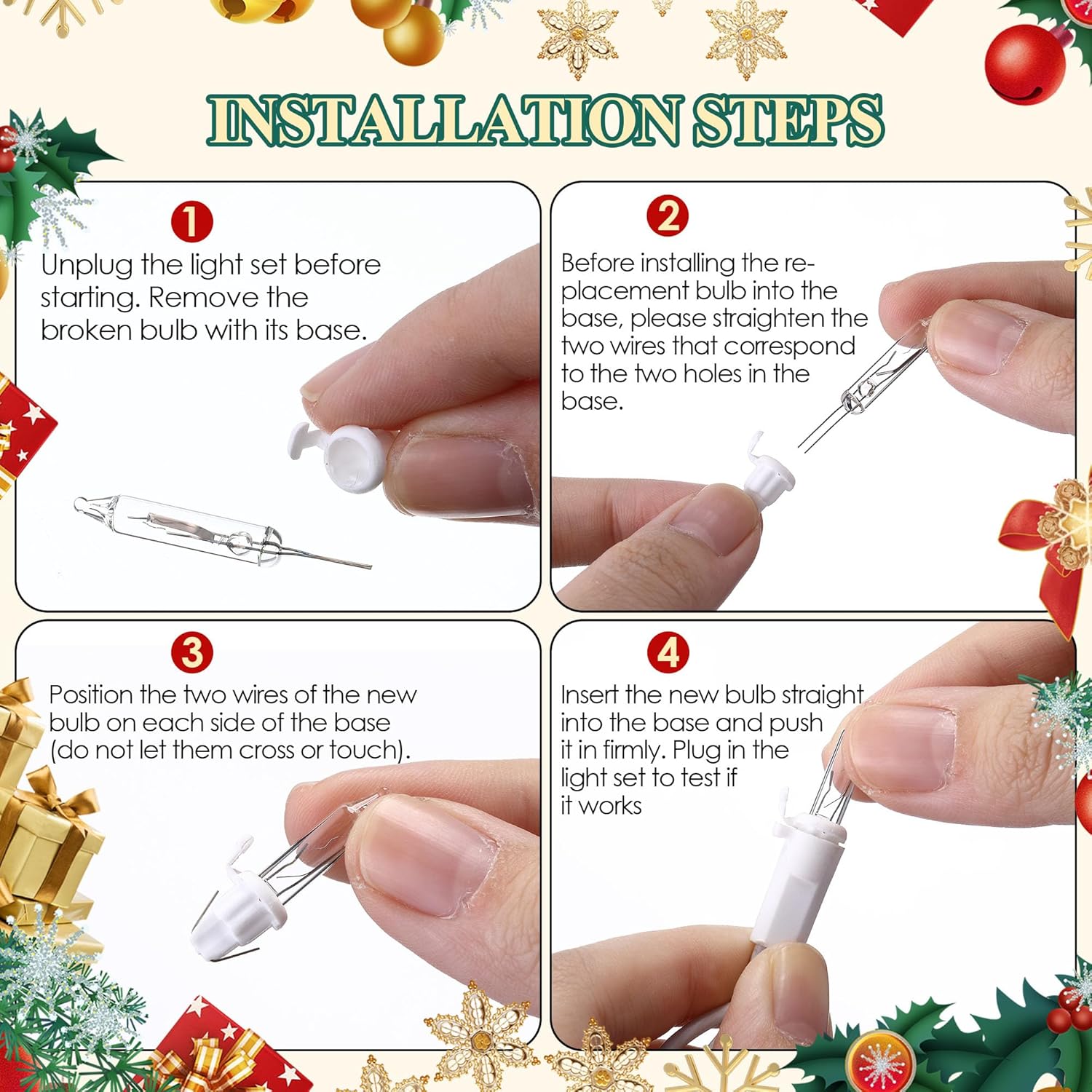 INSTALLATION STEPS

1
Unplug the light set before starting. Remove the broken bulb with its base.

2
Before installing the replacement bulb into the base, please straighten the two wires that correspond to the two holes in the base.

3
Position the two wires of the new bulb on each side of the base (do not let them cross or touch).

4
Insert the new bulb straight into the base and push it in firmly. Plug in the light set to test if it works