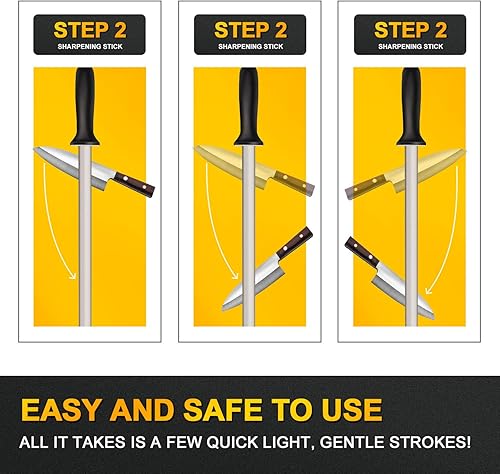 STEP 2
SHARPENING STICK

STEP 2
SHARPENING STICK

STEP 2
SHARPENING STICK

EASY AND SAFE TO USE
ALL IT TAKES IS A FEW QUICK LIGHT, GENTLE STROKES!