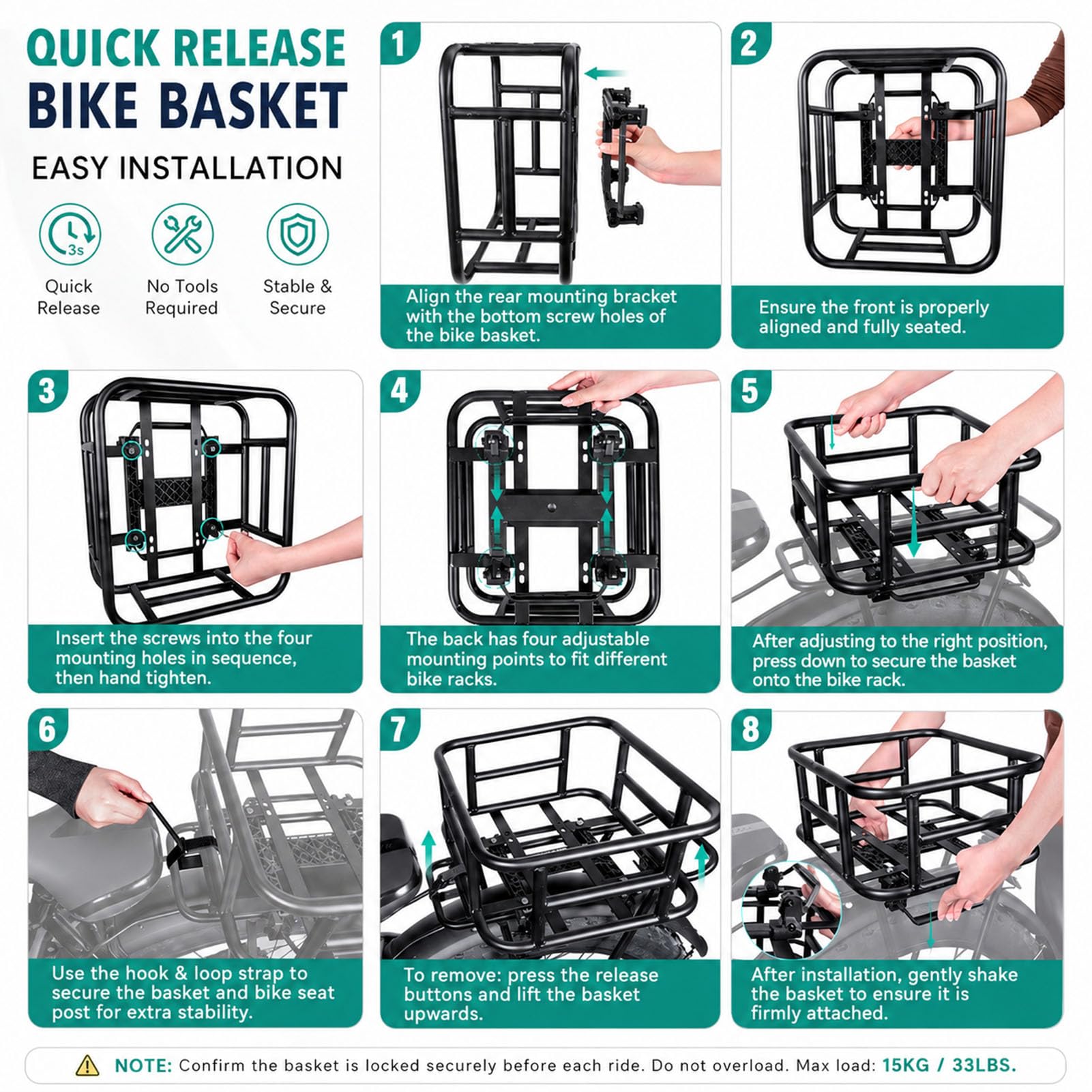 QUICK RELEASE
BIKE BASKET

EASY INSTALLATION

3s
Quick Release

No Tools Required

Stable & Secure

1
Align the rear mounting bracket with the bottom screw holes of the bike basket.

2
Ensure the front is properly aligned and fully seated.

3
Insert the screws into the four mounting holes in sequence, then hand tighten.

4
The back has four adjustable mounting points to fit different bike racks.

5
After adjusting to the right position, press down to secure the basket onto the bike rack.

6
Use the hook & loop strap to secure the basket and bike seat post for extra stability.

7
To remove: press the release buttons and lift the basket upwards.

8
After installation, gently shake the basket to ensure it is firmly attached.

NOTE: Confirm the basket is locked securely before each ride. Do not overload. Max load: 15KG / 33LBS.