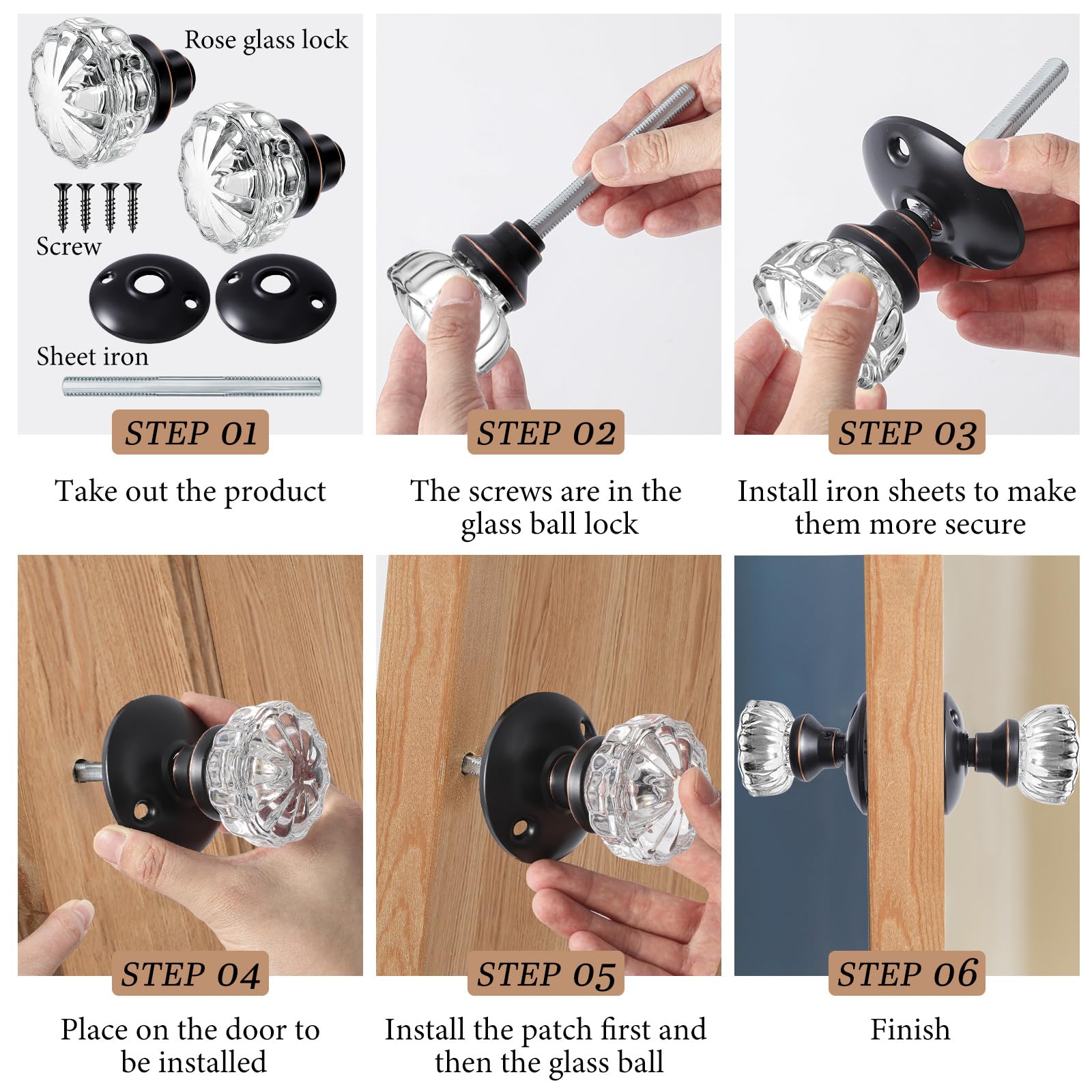 Rose glass lock

Screw

Sheet iron

STEP 01

Take out the product

STEP 02

The screws are in the glass ball lock

STEP 03

Install iron sheets to make them more secure

STEP 04

Place on the door to be installed

STEP 05

Install the patch first and then the glass ball

STEP 06

Finish