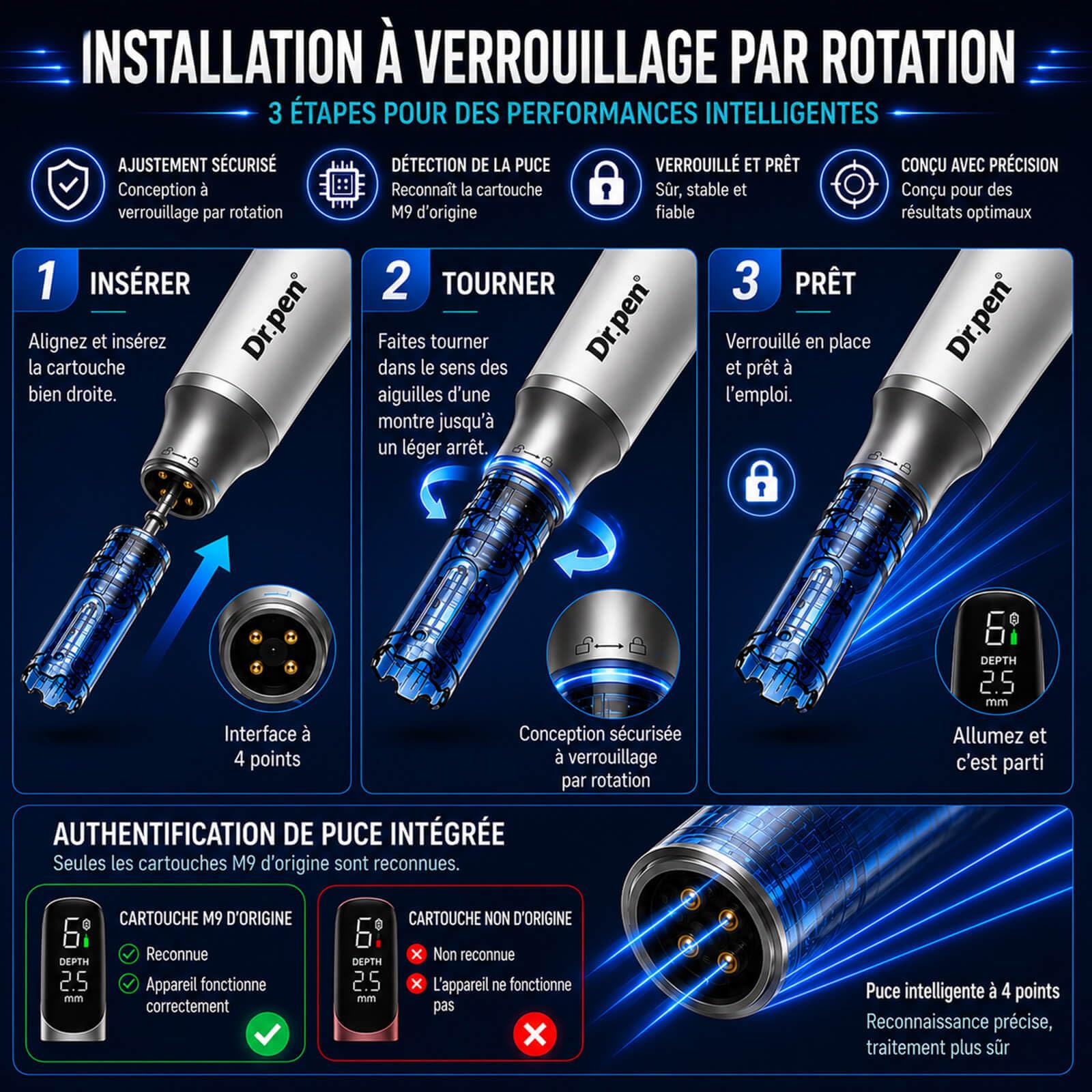 INSTALLATION À VERROUILLAGE PAR ROTATION

3 ÉTAPES POUR DES PERFORMANCES INTELLIGENTES

AJUSTEMENT SÉCURISÉ
Conception à verrouillage par rotation

DÉTECTION DE LA PUCE
Reconnaît la cartouche M9 d'origine

VERROUILLÉ ET PRÊT
Sûr, stable et fiable

CONÇU AVEC PRÉCISION
Conçu pour des résultats optimaux

1 INSÉRER
Alignez et insérez la cartouche bien droite.
Dr.pen
Interface à 4 points

2 TOURNER
Faites tourner dans le sens des aiguilles d'une montre jusqu'à un léger arrêt.
Dr.pen
Conception sécurisée à verrouillage par rotation

3 PRÊT
Verrouillé en place et prêt à l'emploi.
Dr.pen
6
DEPTH
2.5
mm
Allumez et c'est parti

AUTHENTIFICATION DE PUCE INTÉGRÉE
Seules les cartouches M9 d'origine sont reconnues.

6
DEPTH
2.5
mm
CARTOUCHE M9 D'ORIGINE
Reconnue
Appareil fonctionne correctement

6
DEPTH
2.5
mm
CARTOUCHE NON D'ORIGINE
Non reconnue
L'appareil ne fonctionne pas

Puce intelligente à 4 points
Reconnaissance précise, traitement plus sûr