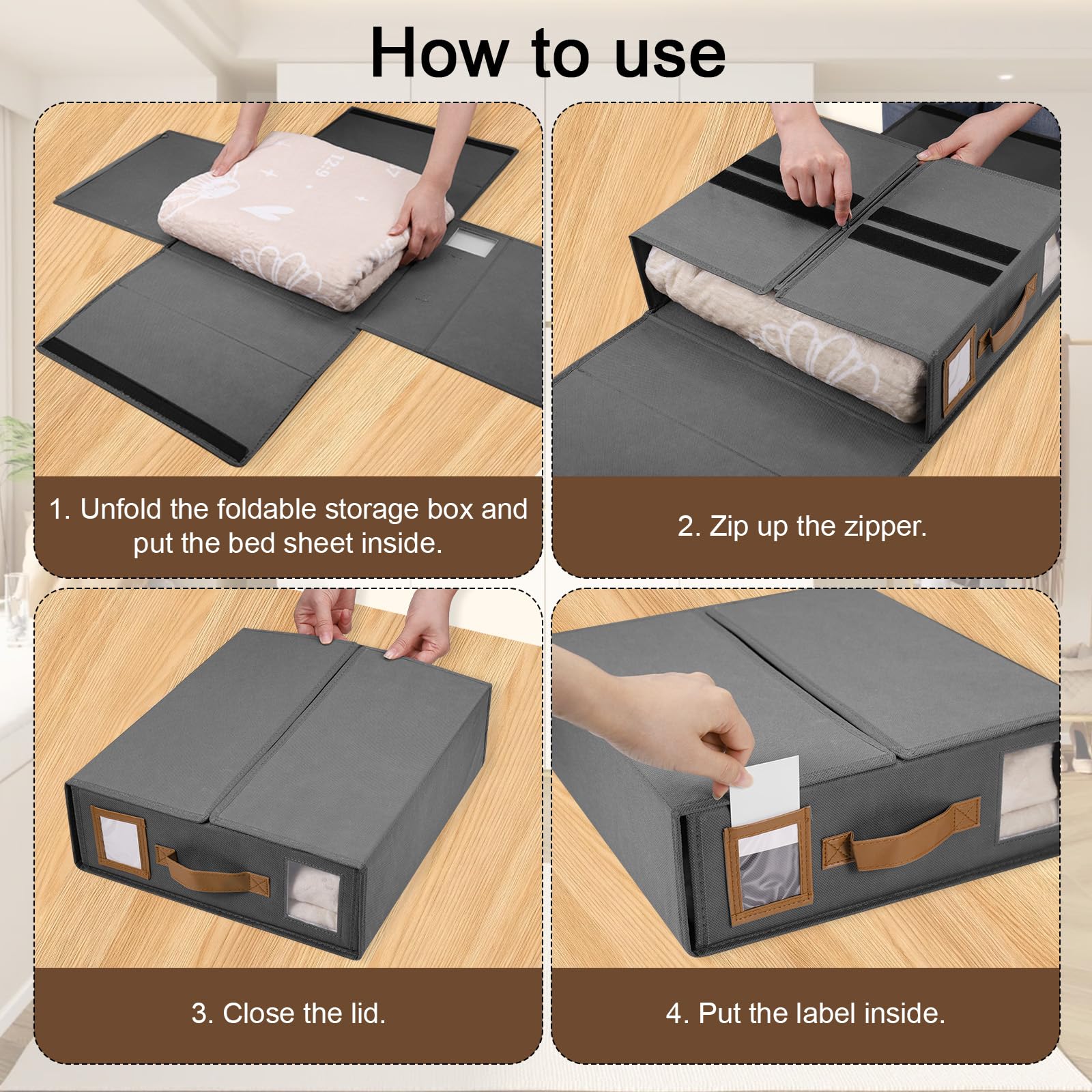 How to use

1. Unfold the foldable storage box and put the bed sheet inside.

2. Zip up the zipper.

3. Close the lid.

4. Put the label inside.